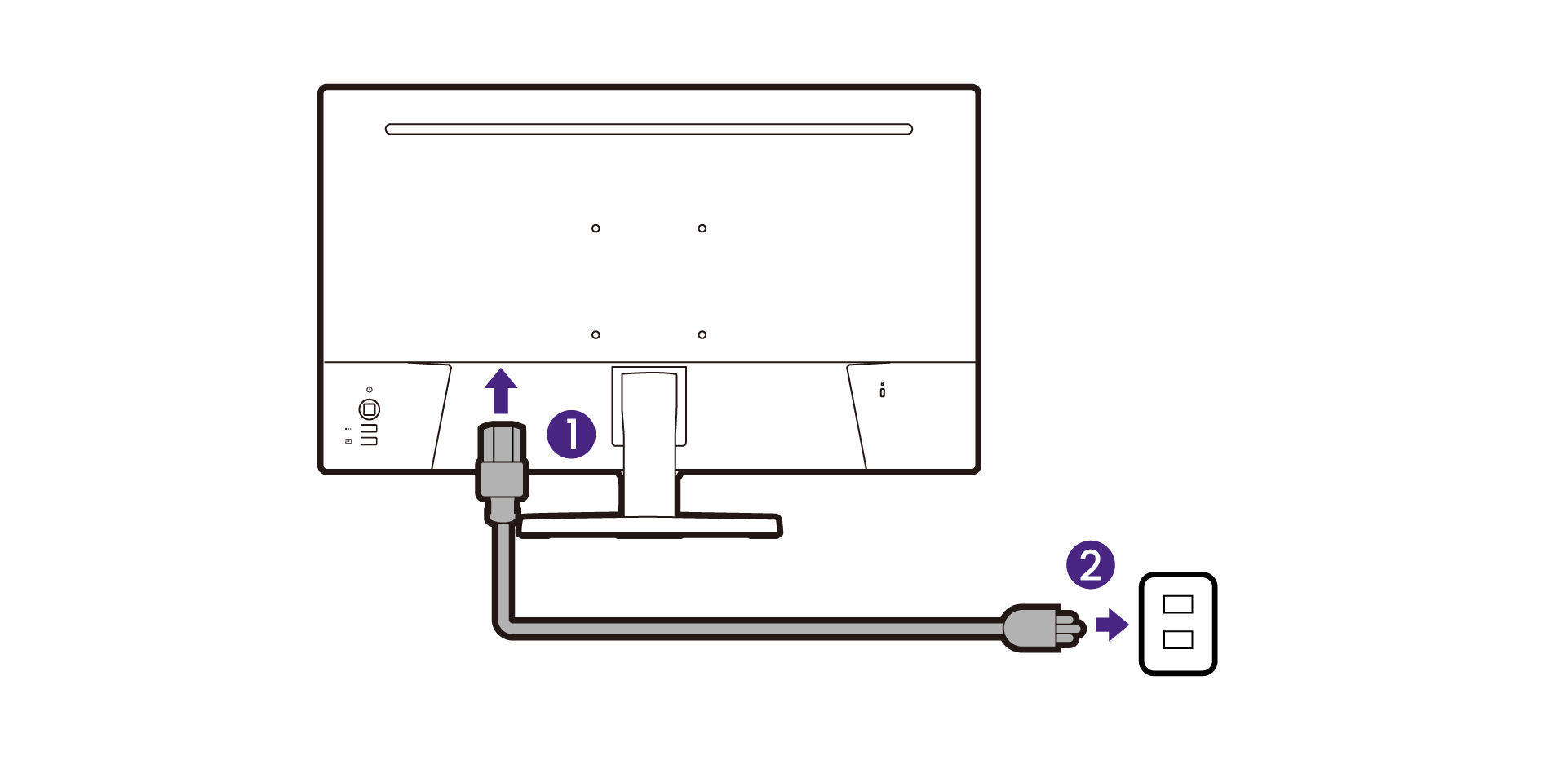 1

2