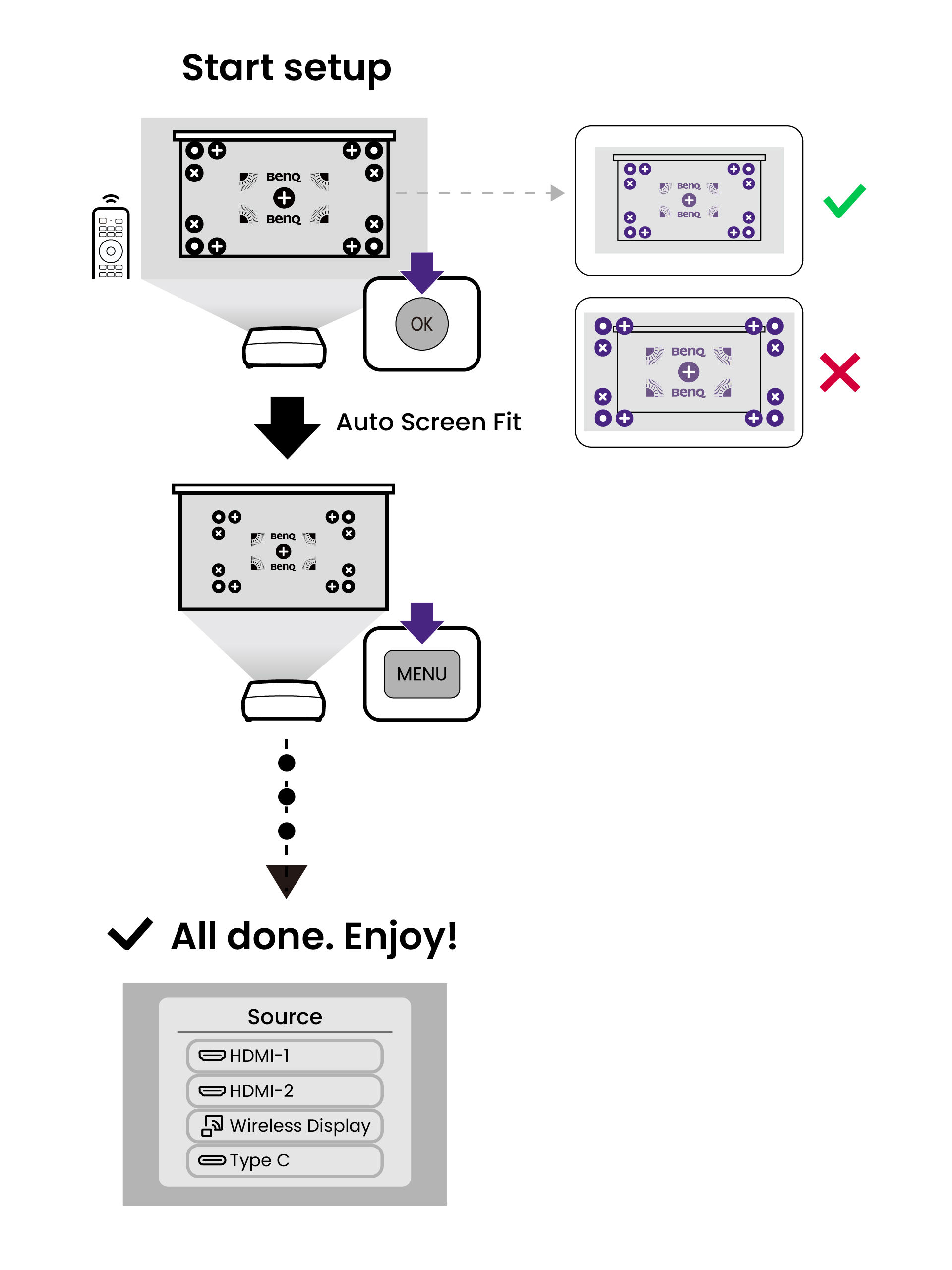 Start setup

BenQ
BenQ

OK

BenQ
BenQ

BenQ
BenQ

Auto Screen Fit

BenQ
BenQ

MENU

All done. Enjoy!

Source
HDMI-1
HDMI-2
Wireless Display
Type C