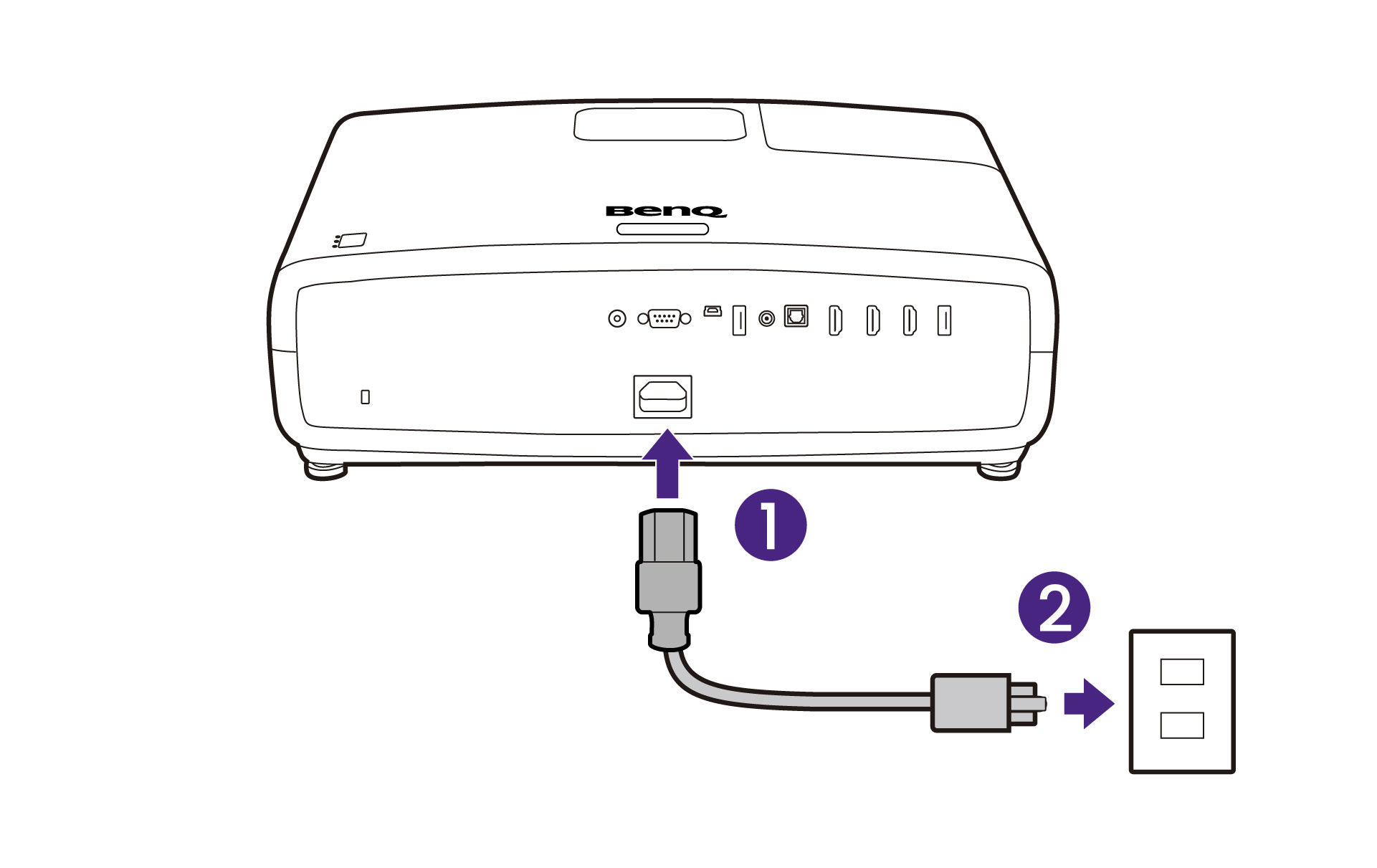 BenQ

1

2