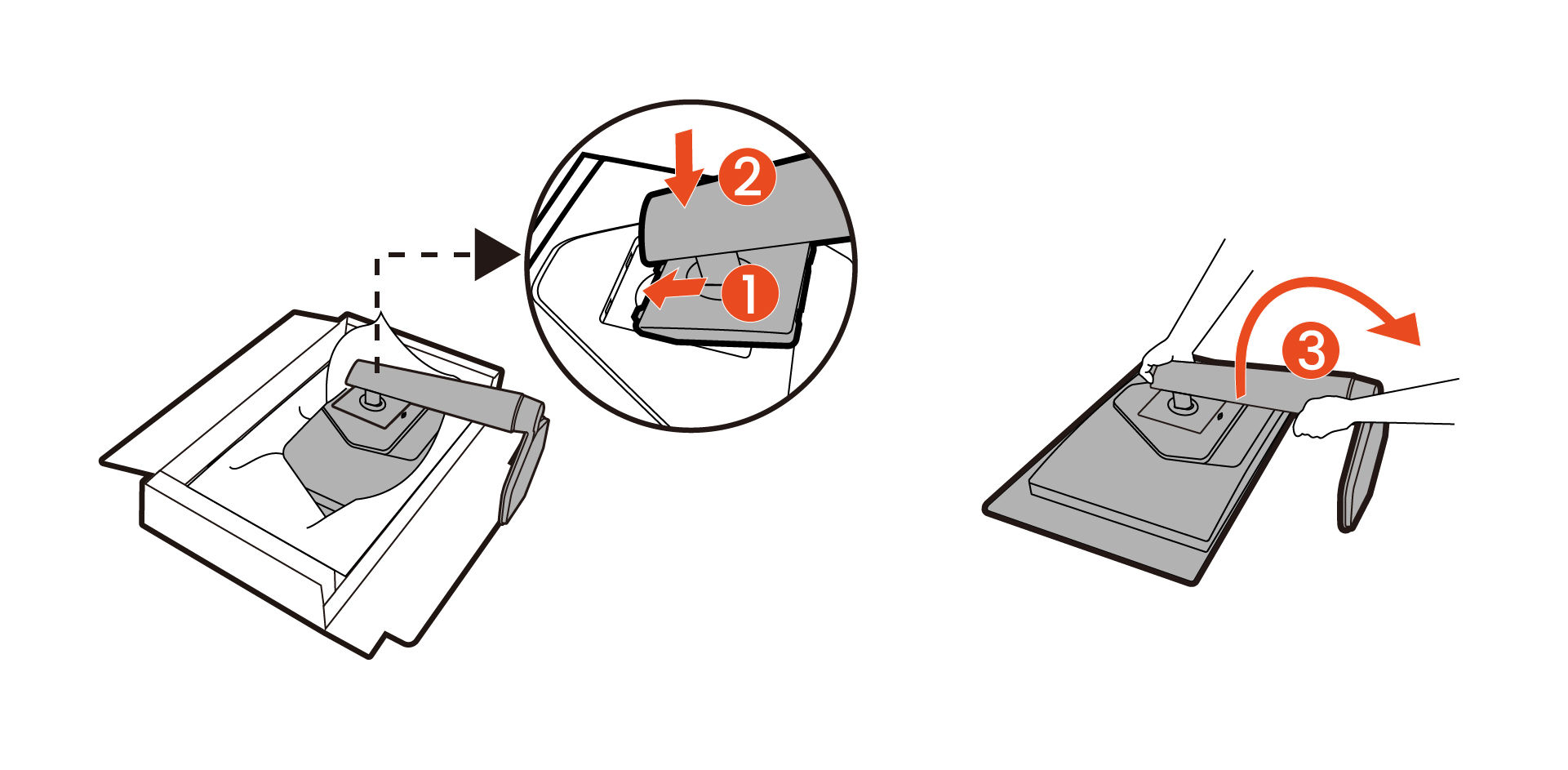 2
1
3