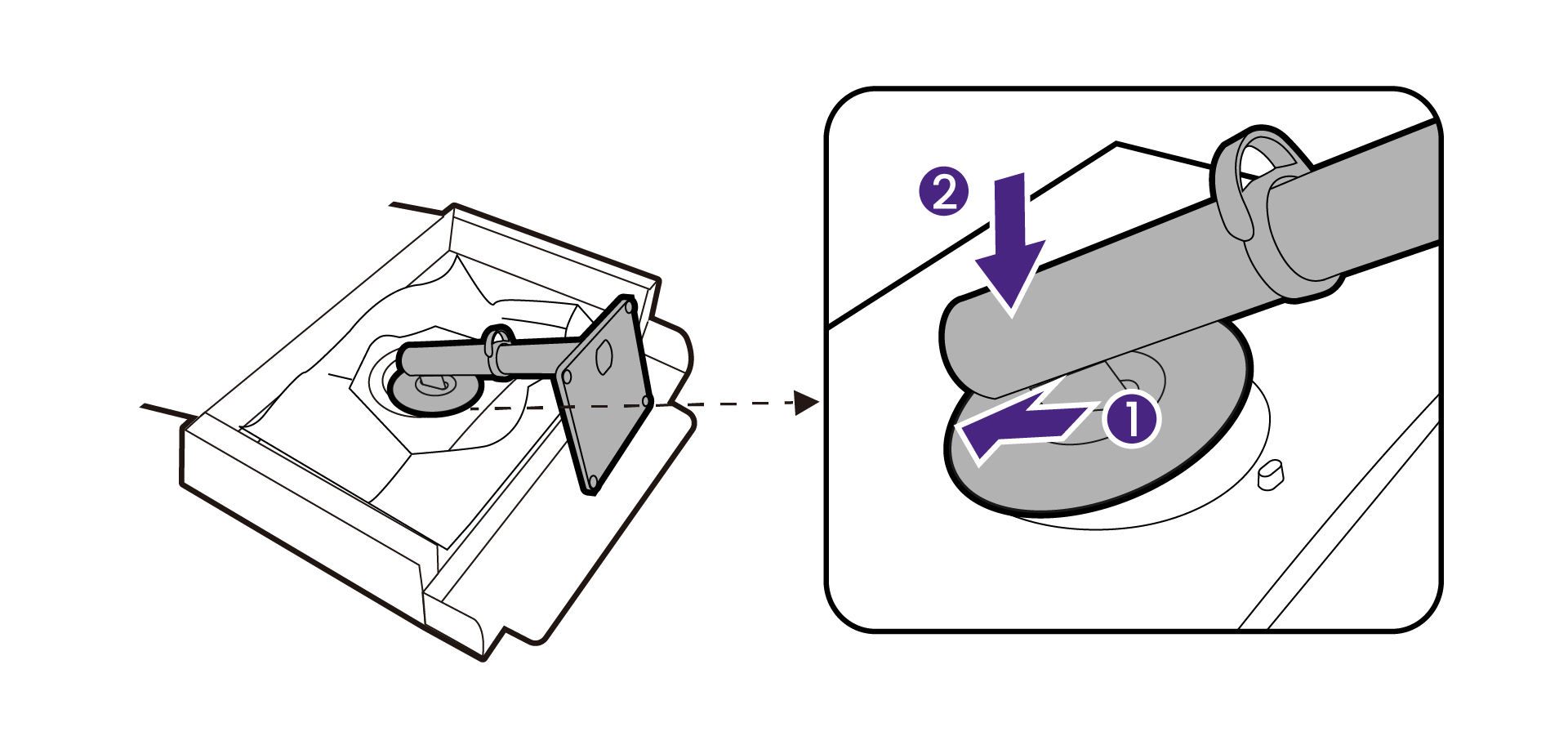 2
1