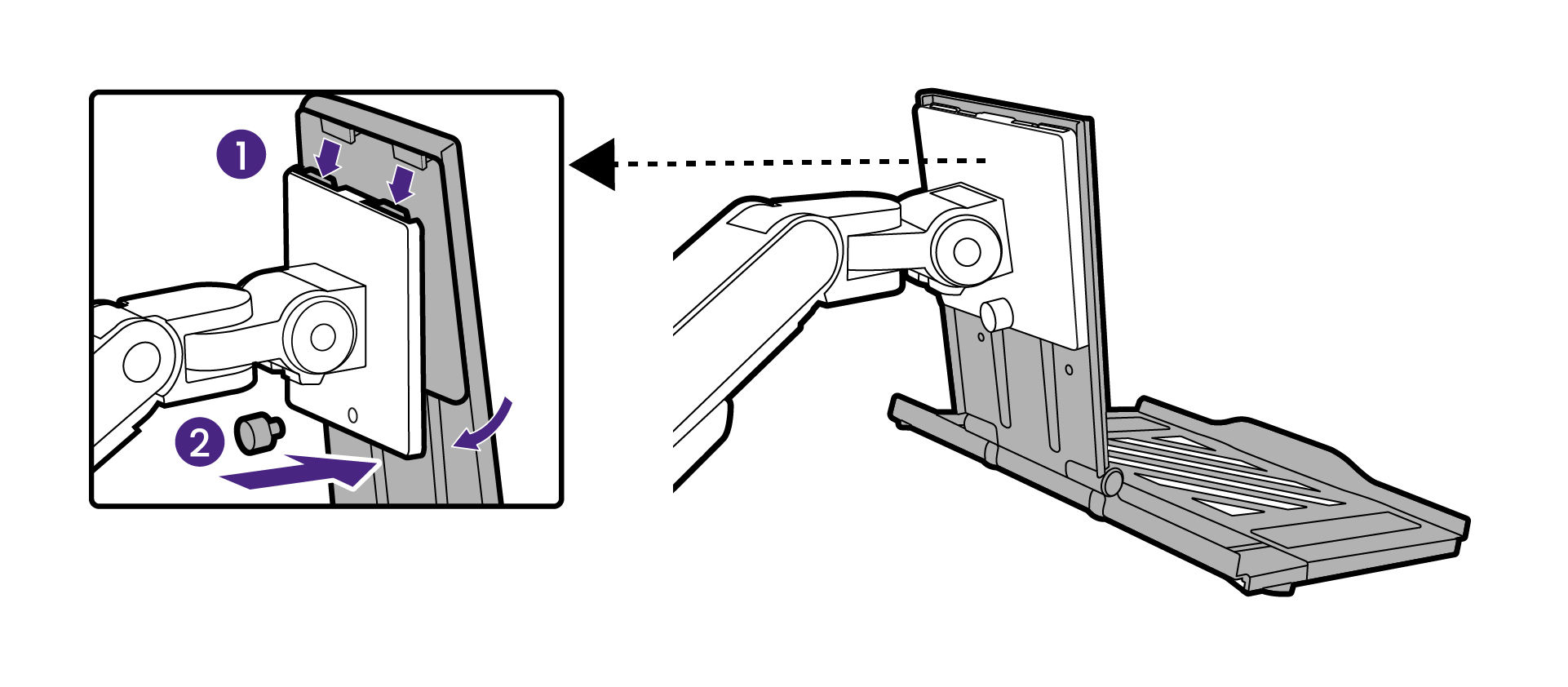 1

2