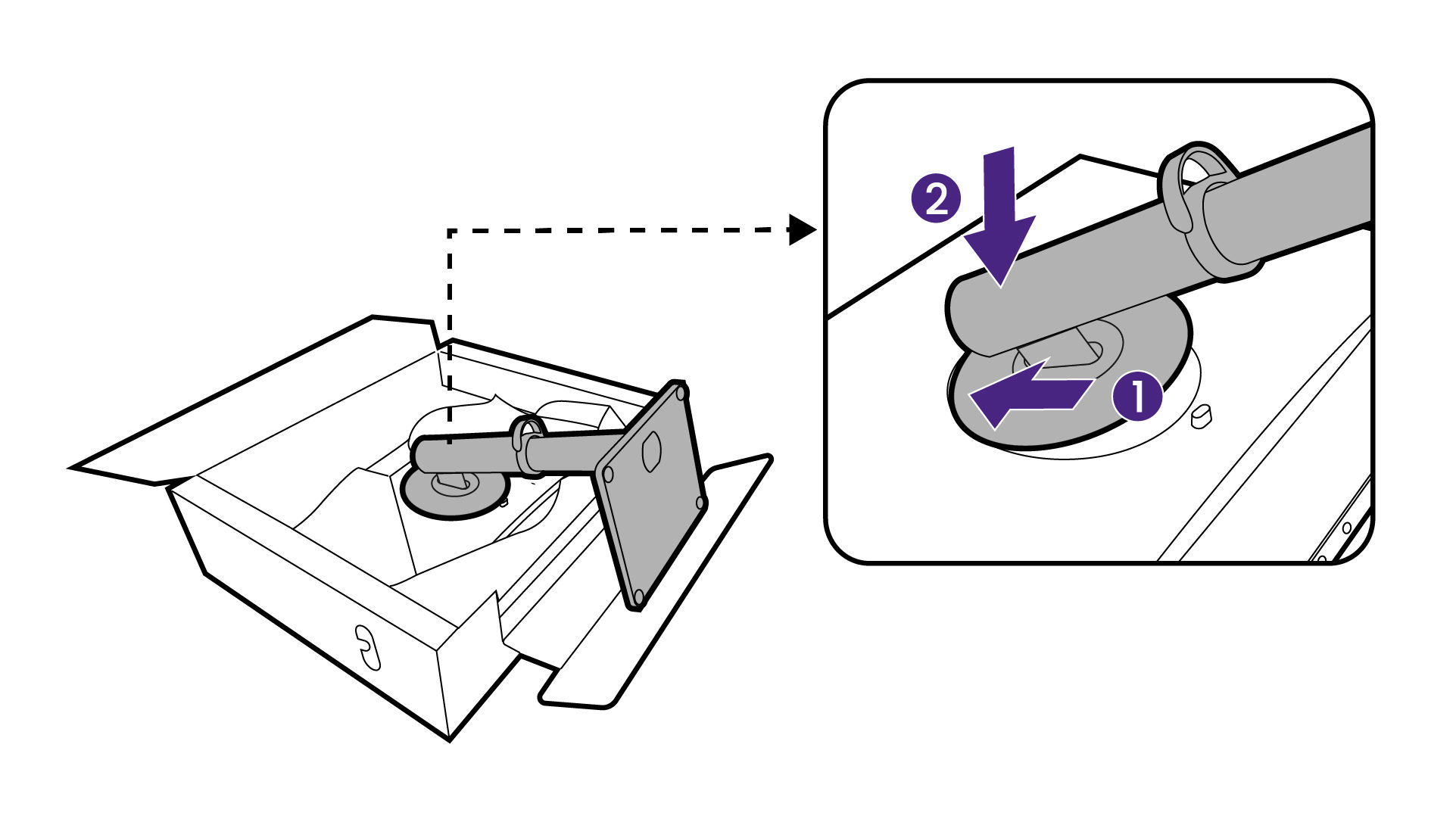 2
1