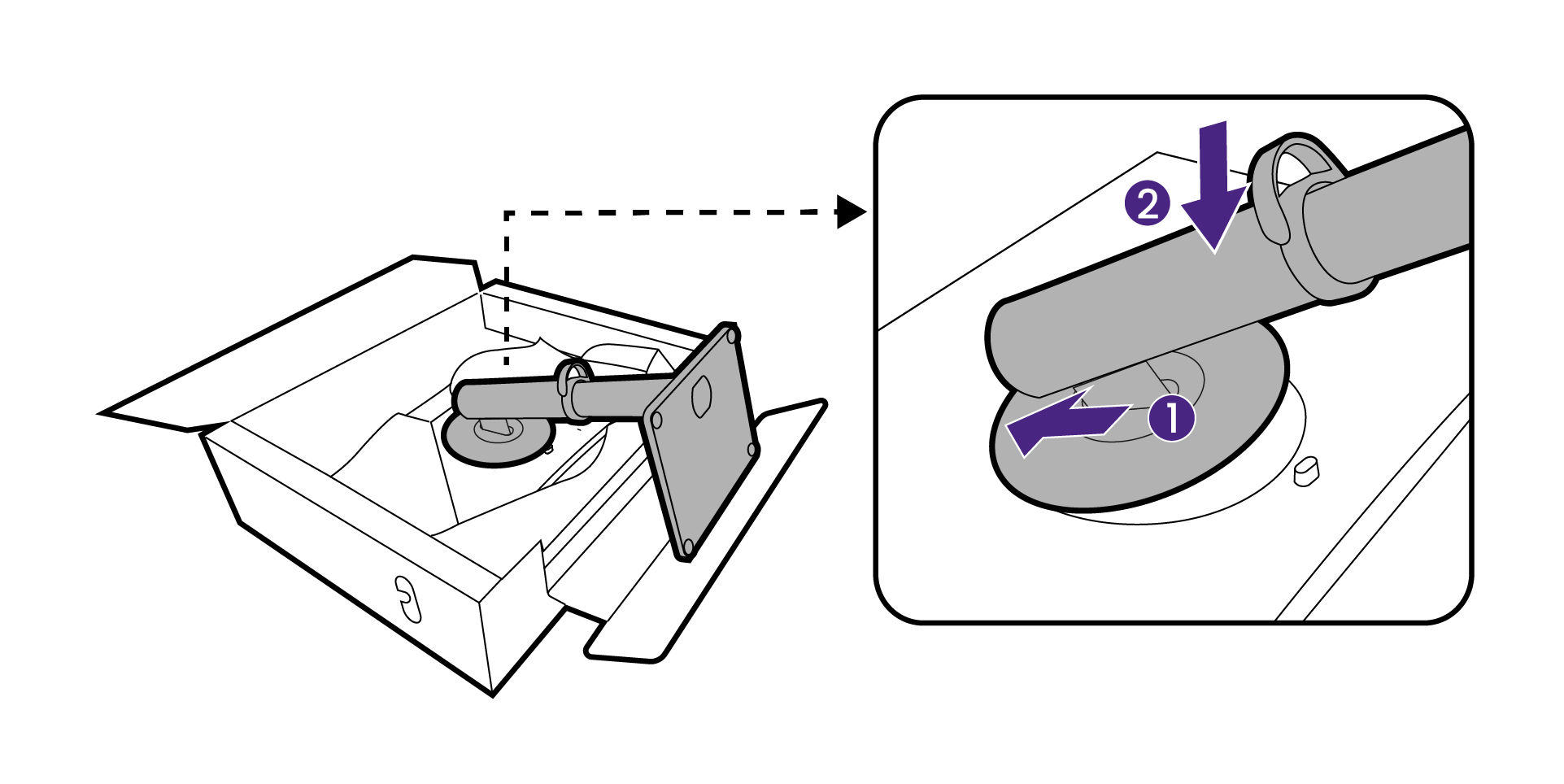 2
1