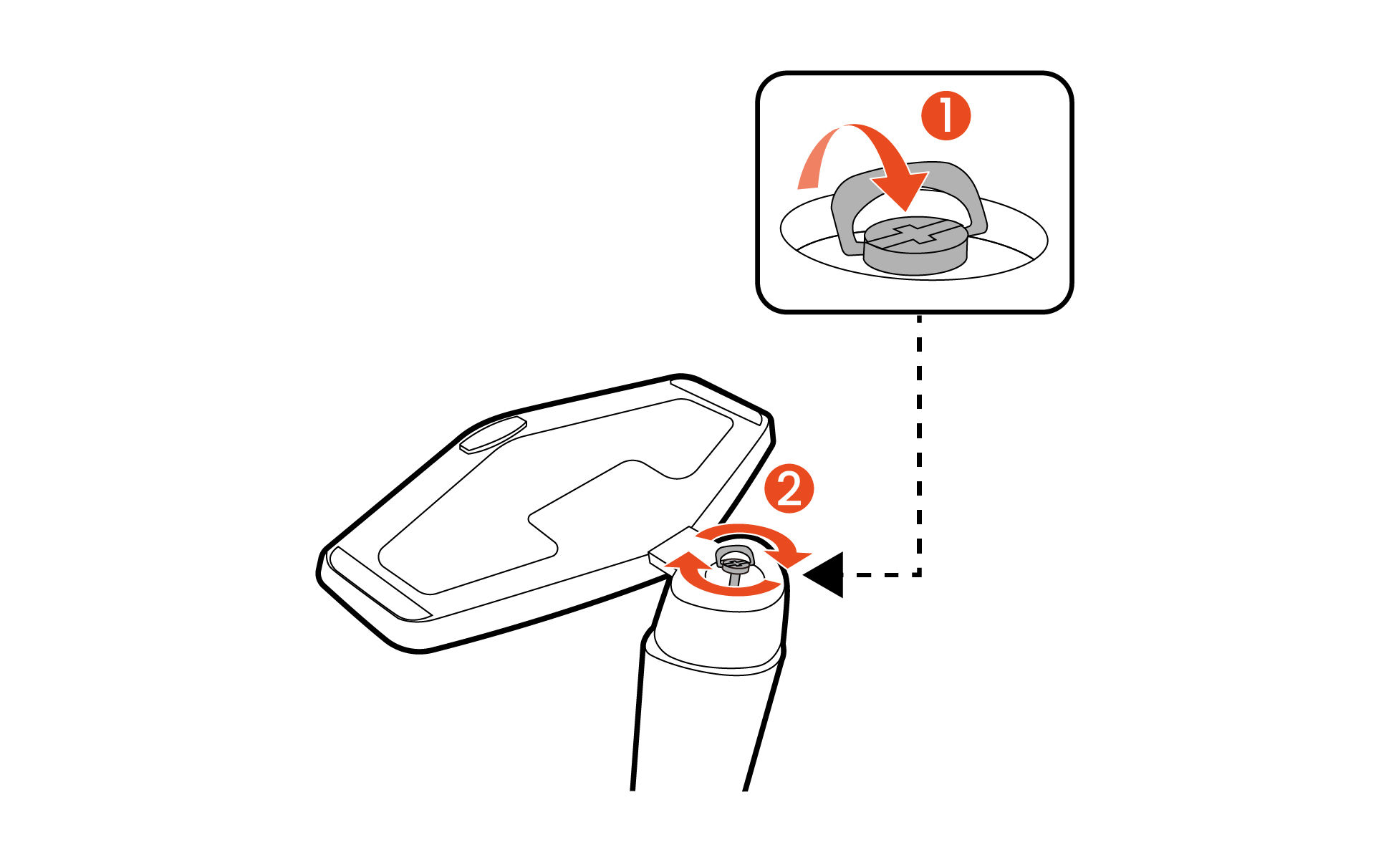 1

2