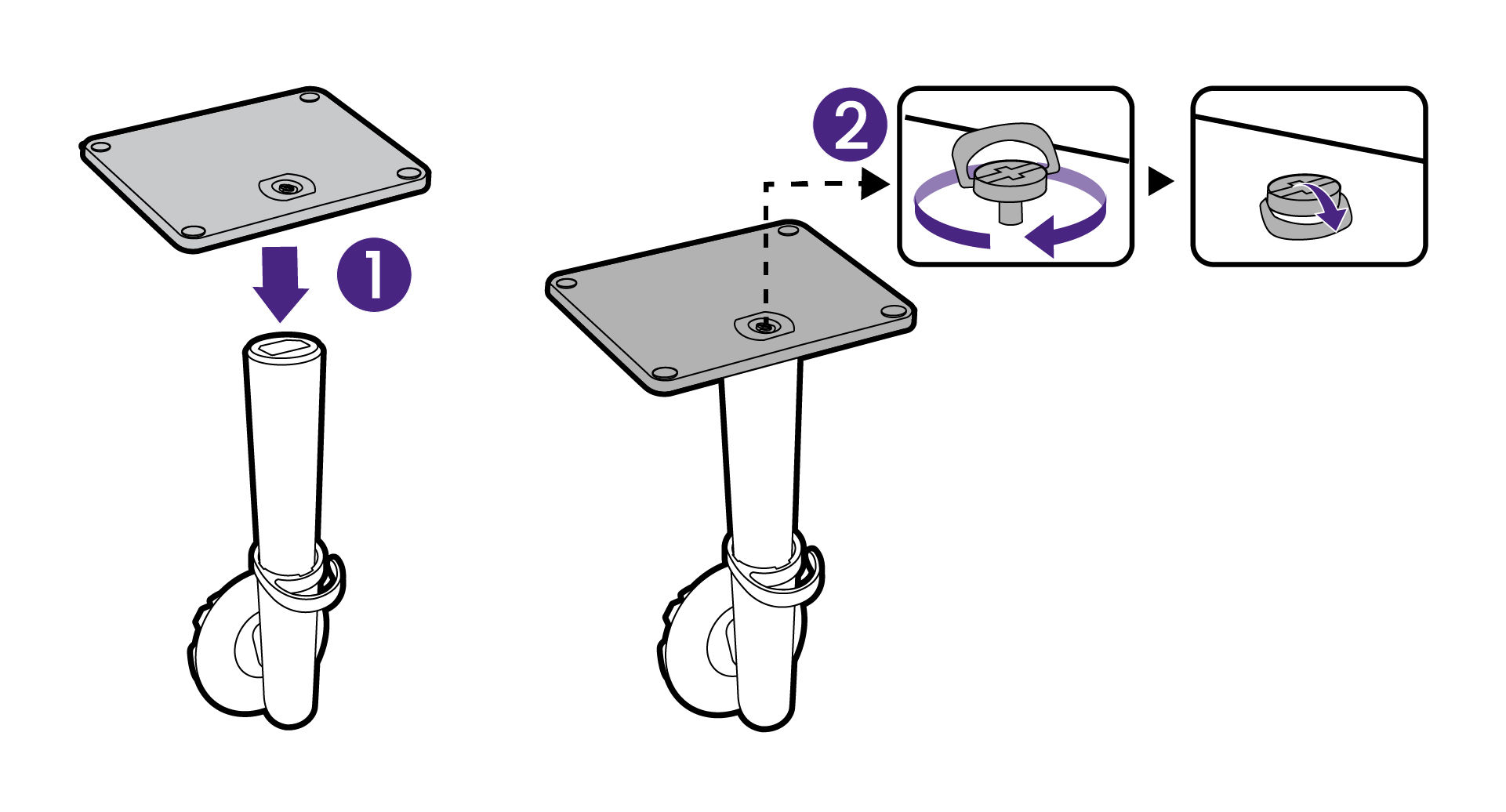 1

2