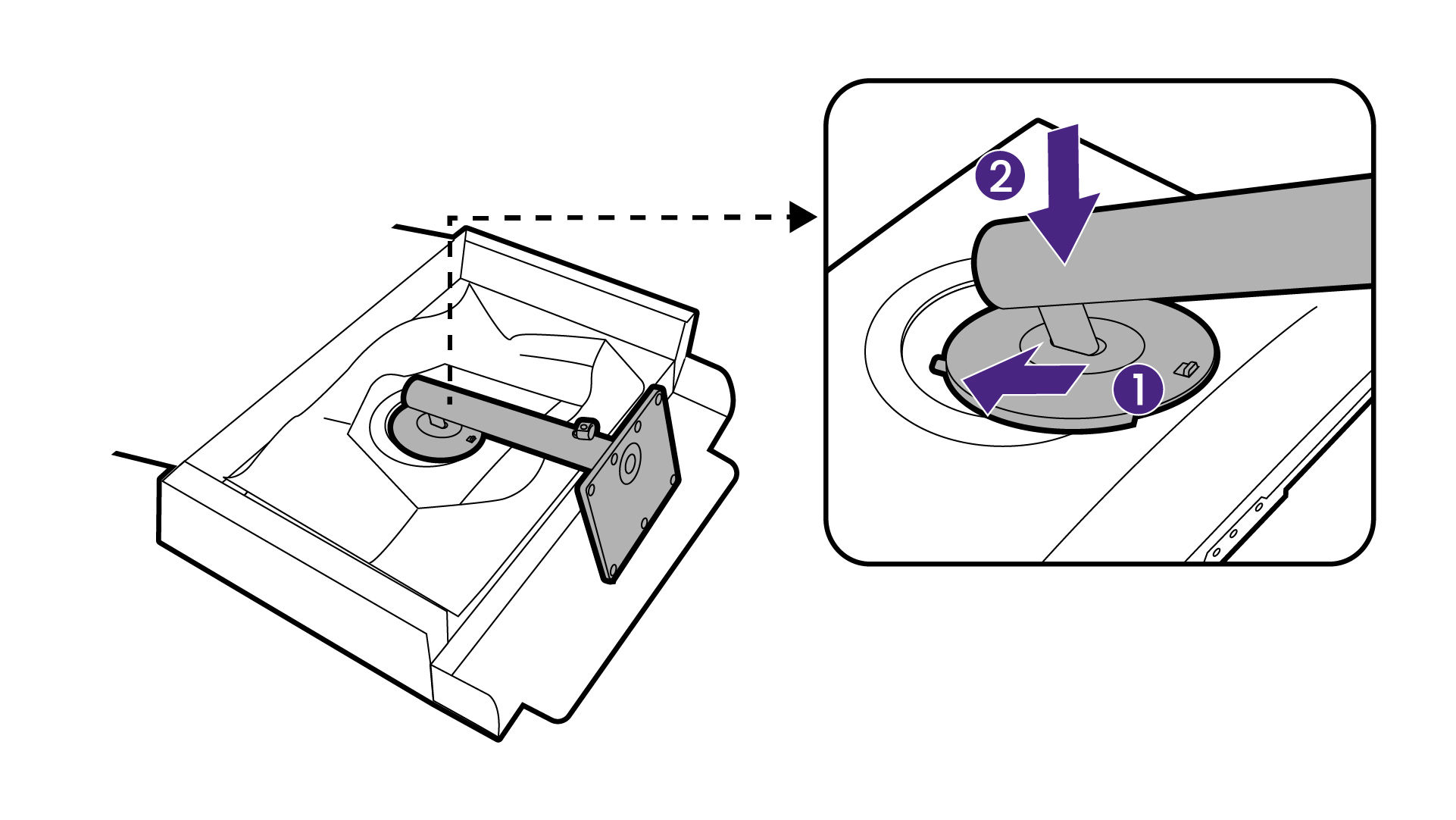 2
1