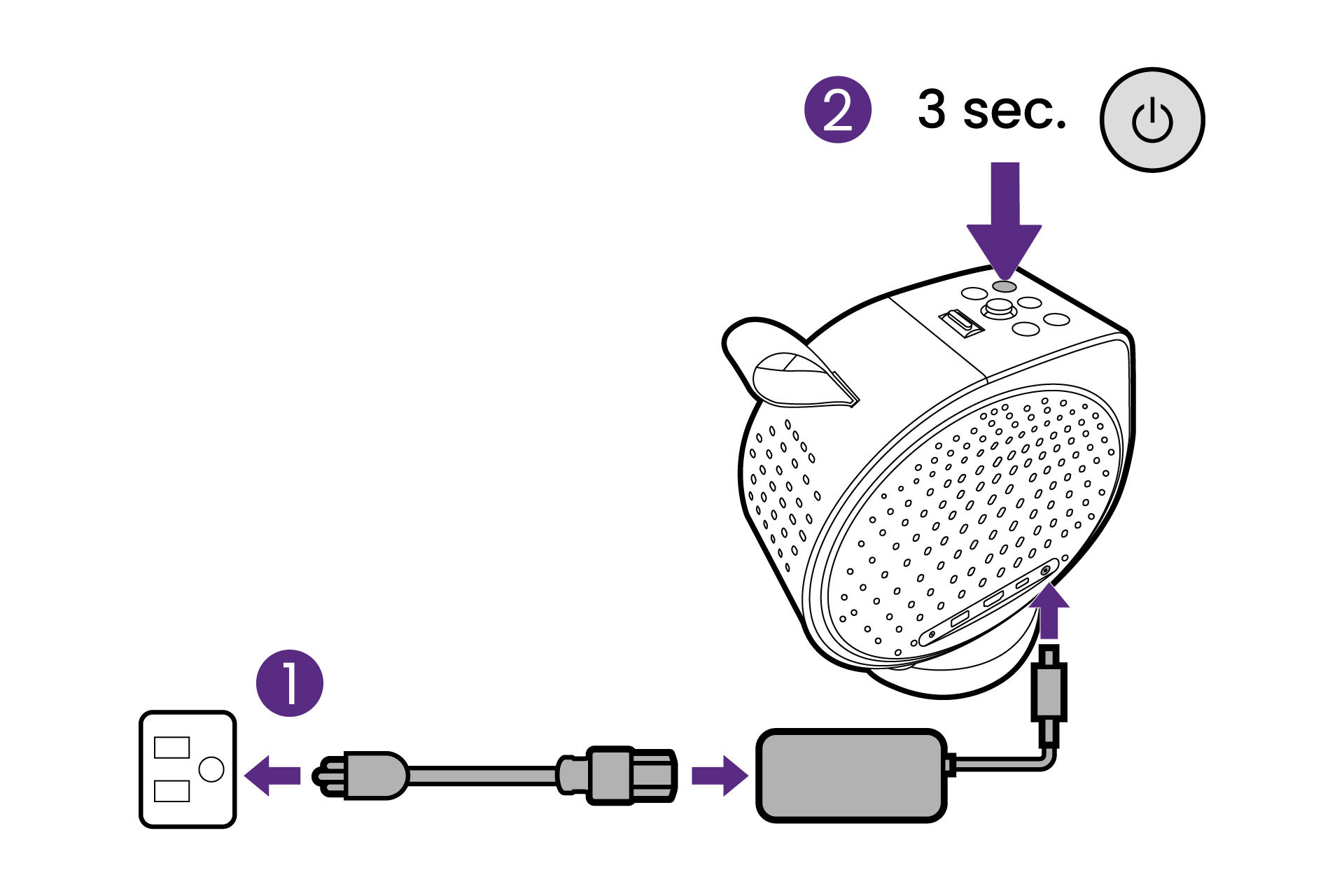 2 3 sec.

1