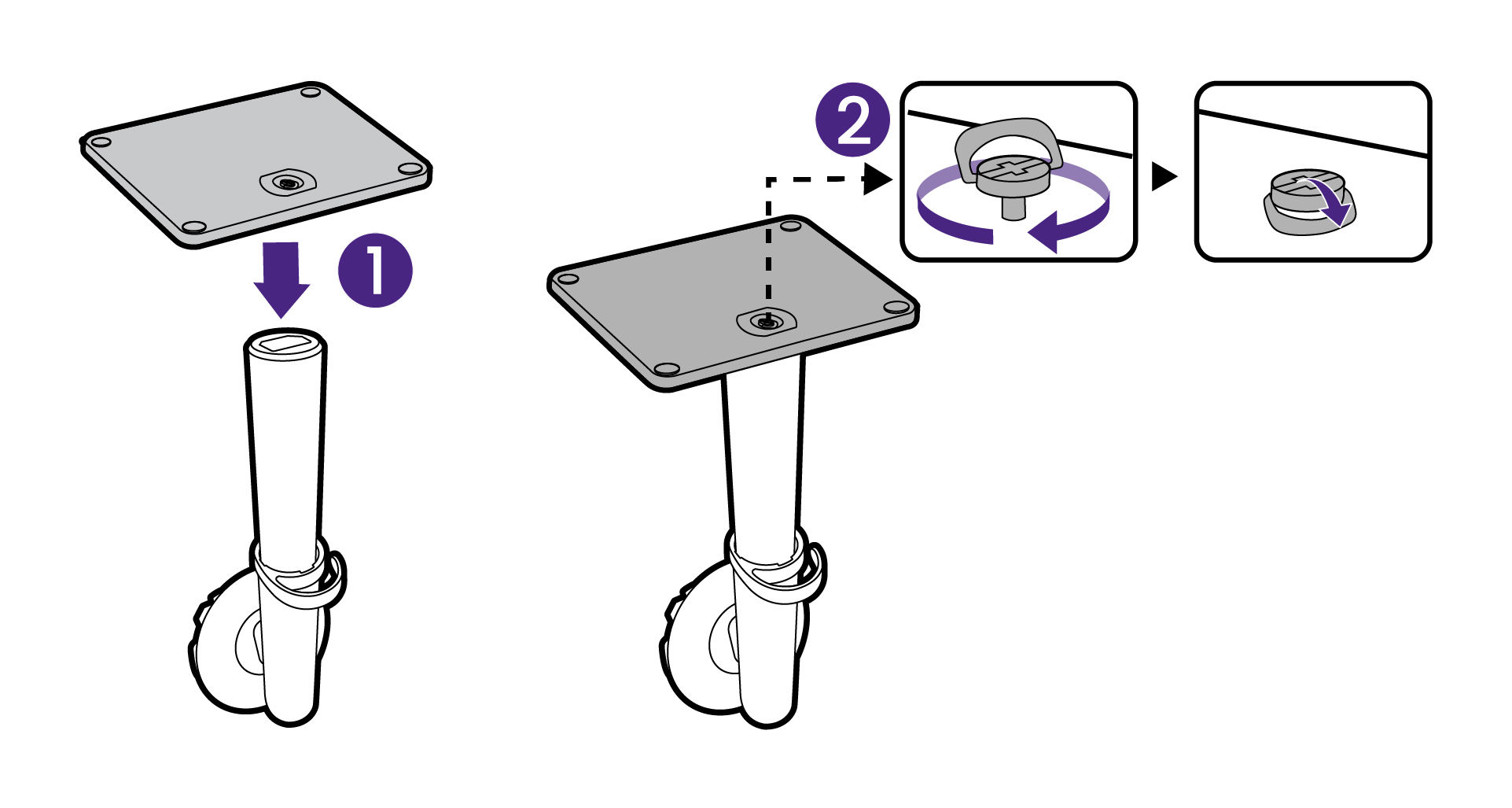 1

2