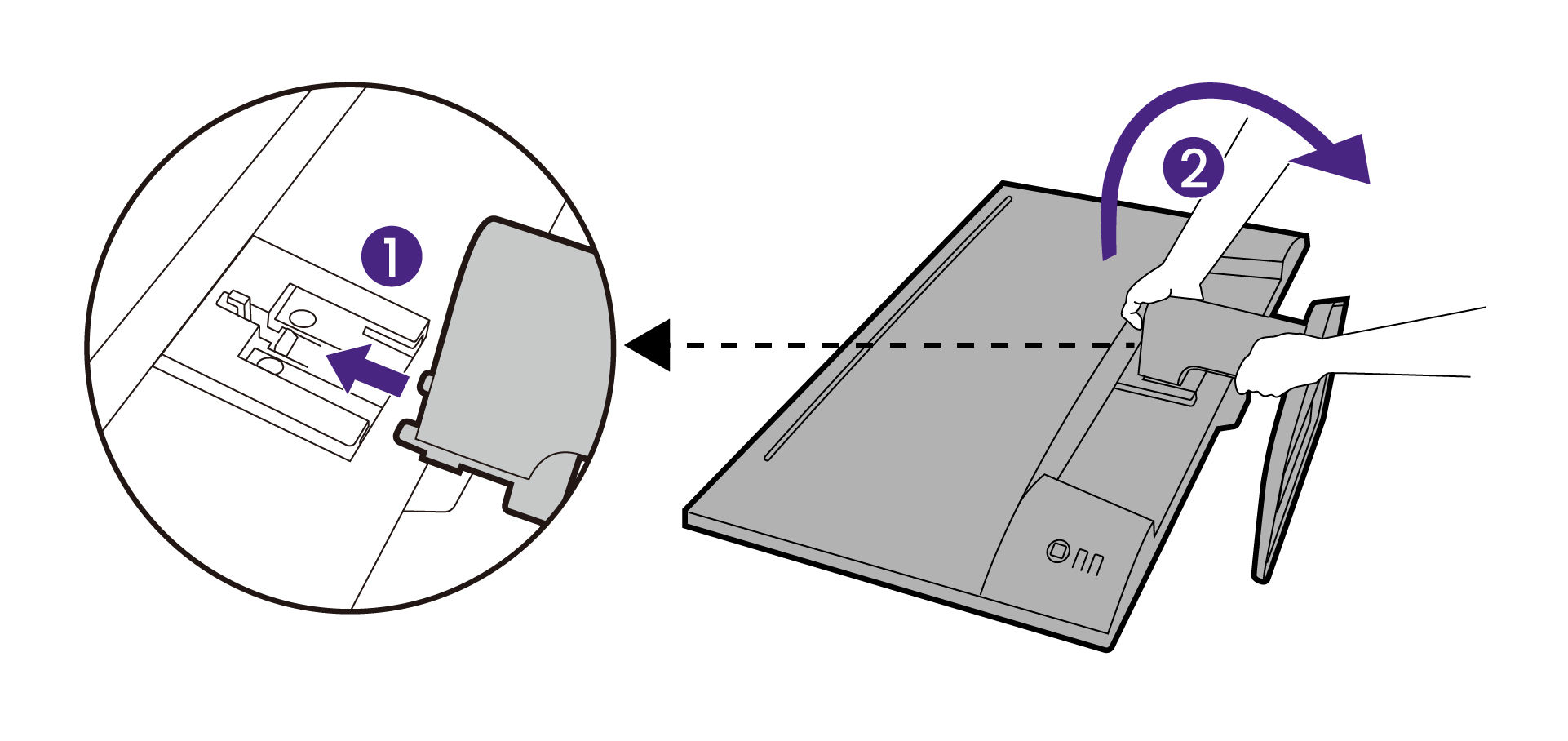 1

2