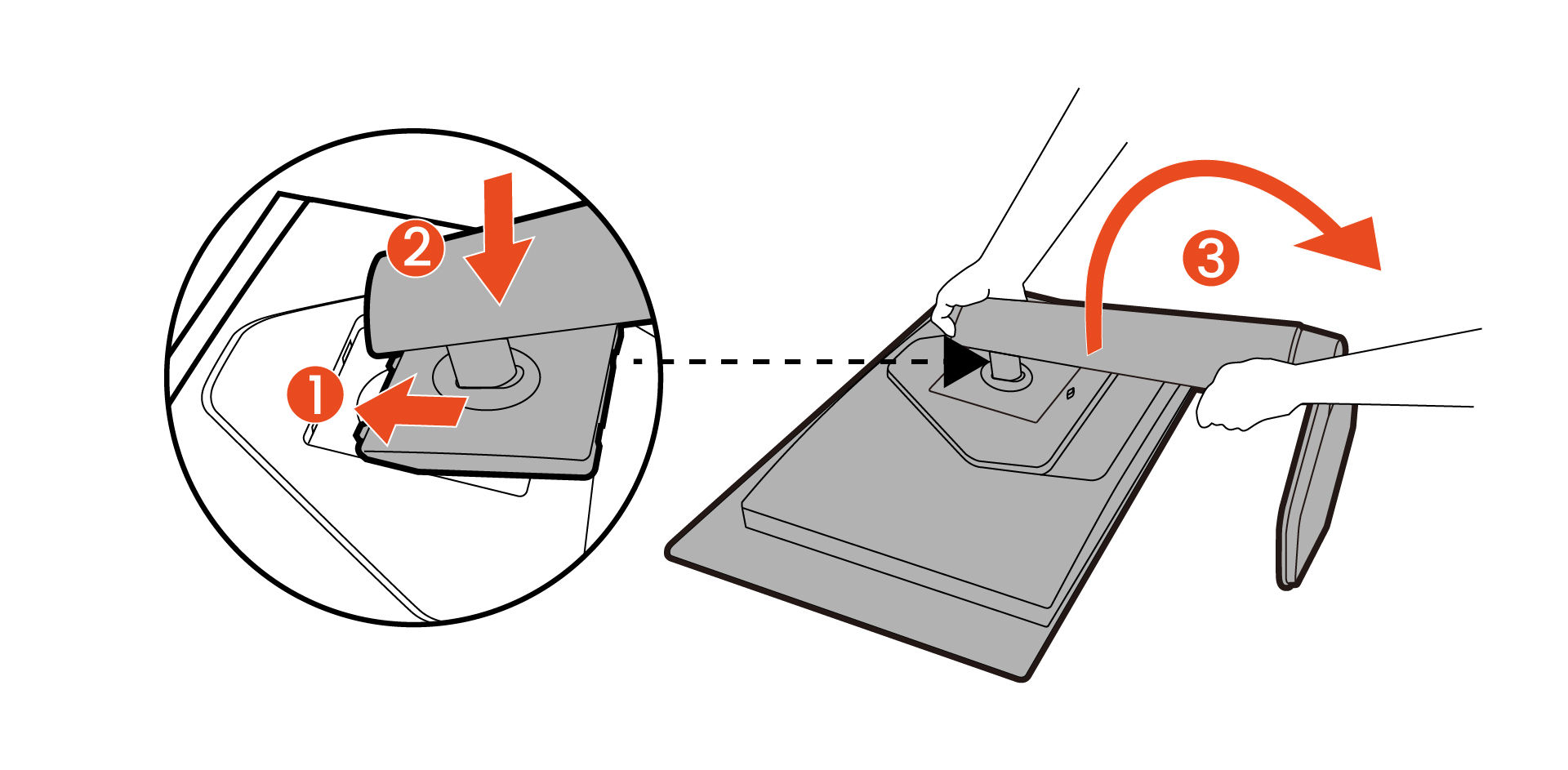 2
1
3