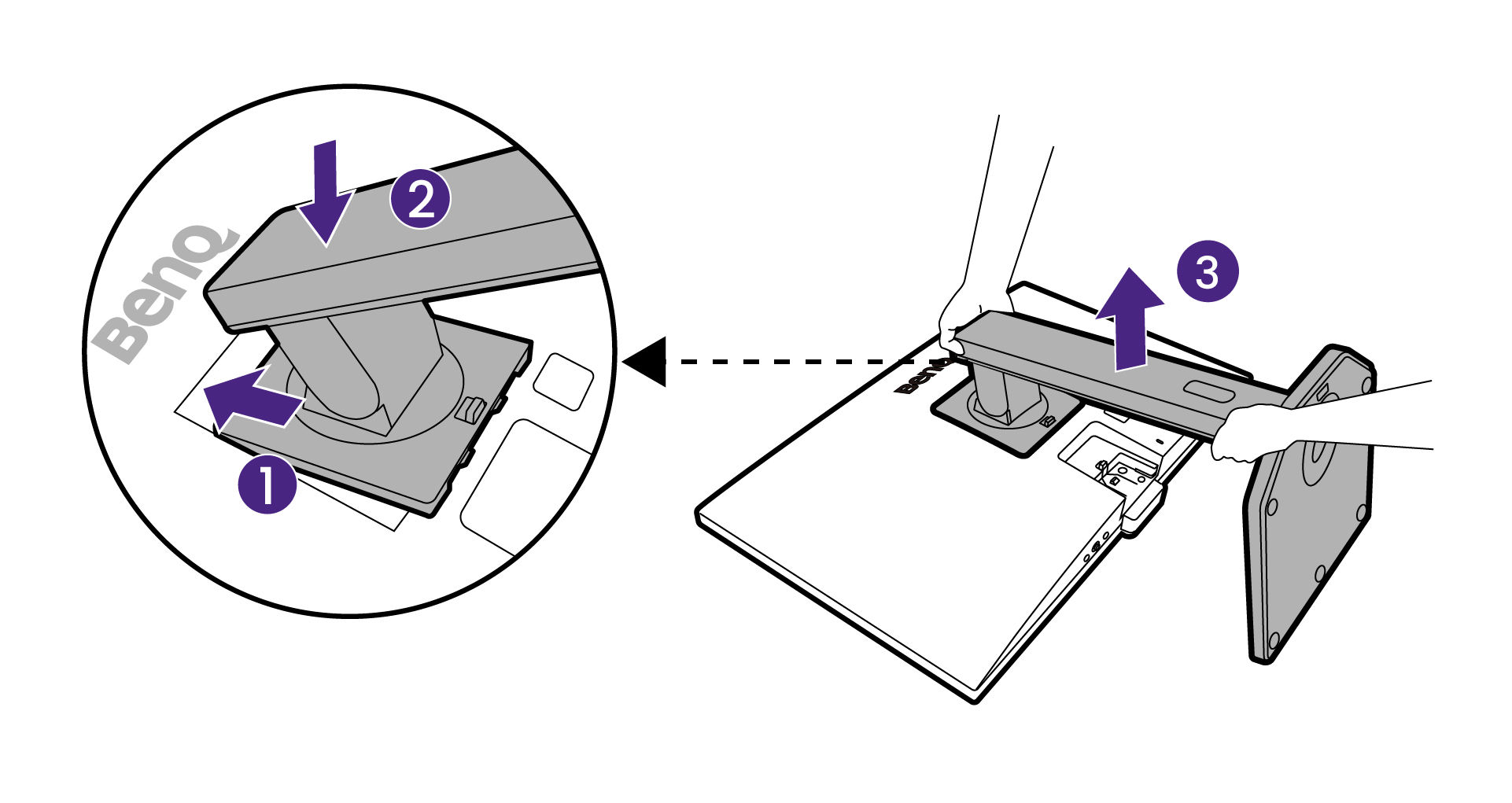 BenQ
2
1
3
BenQ