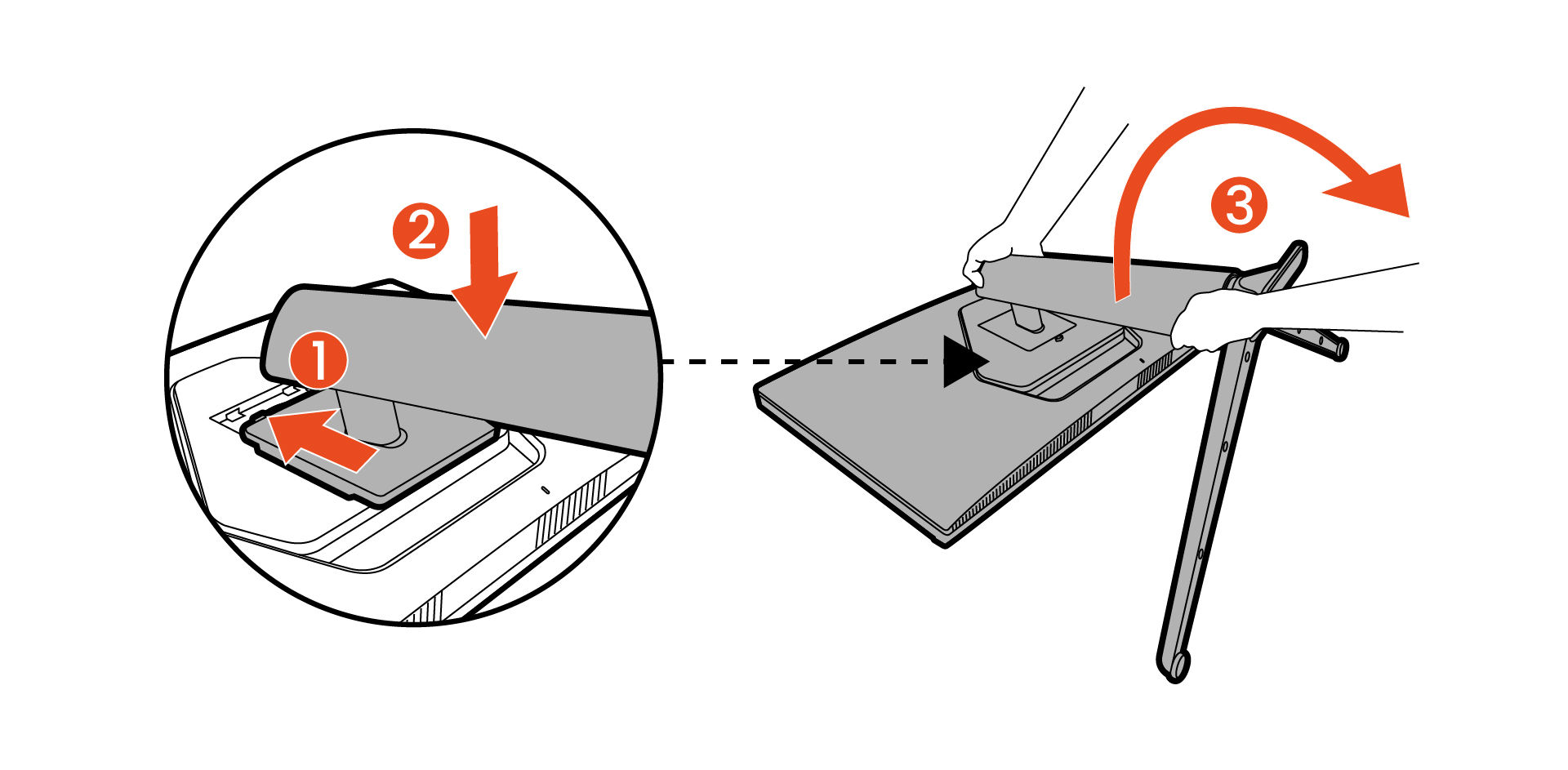 2
1
3