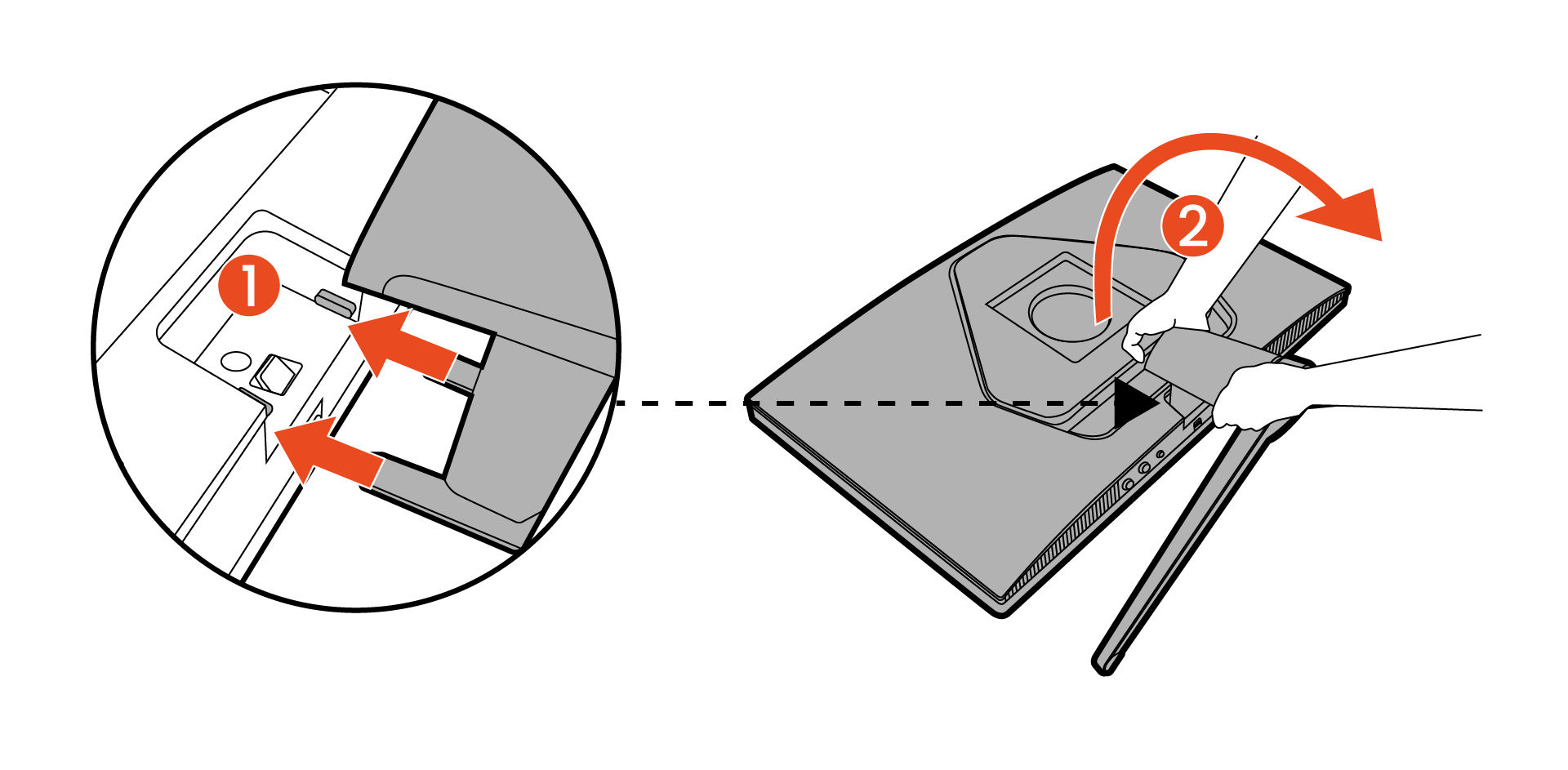 1
2