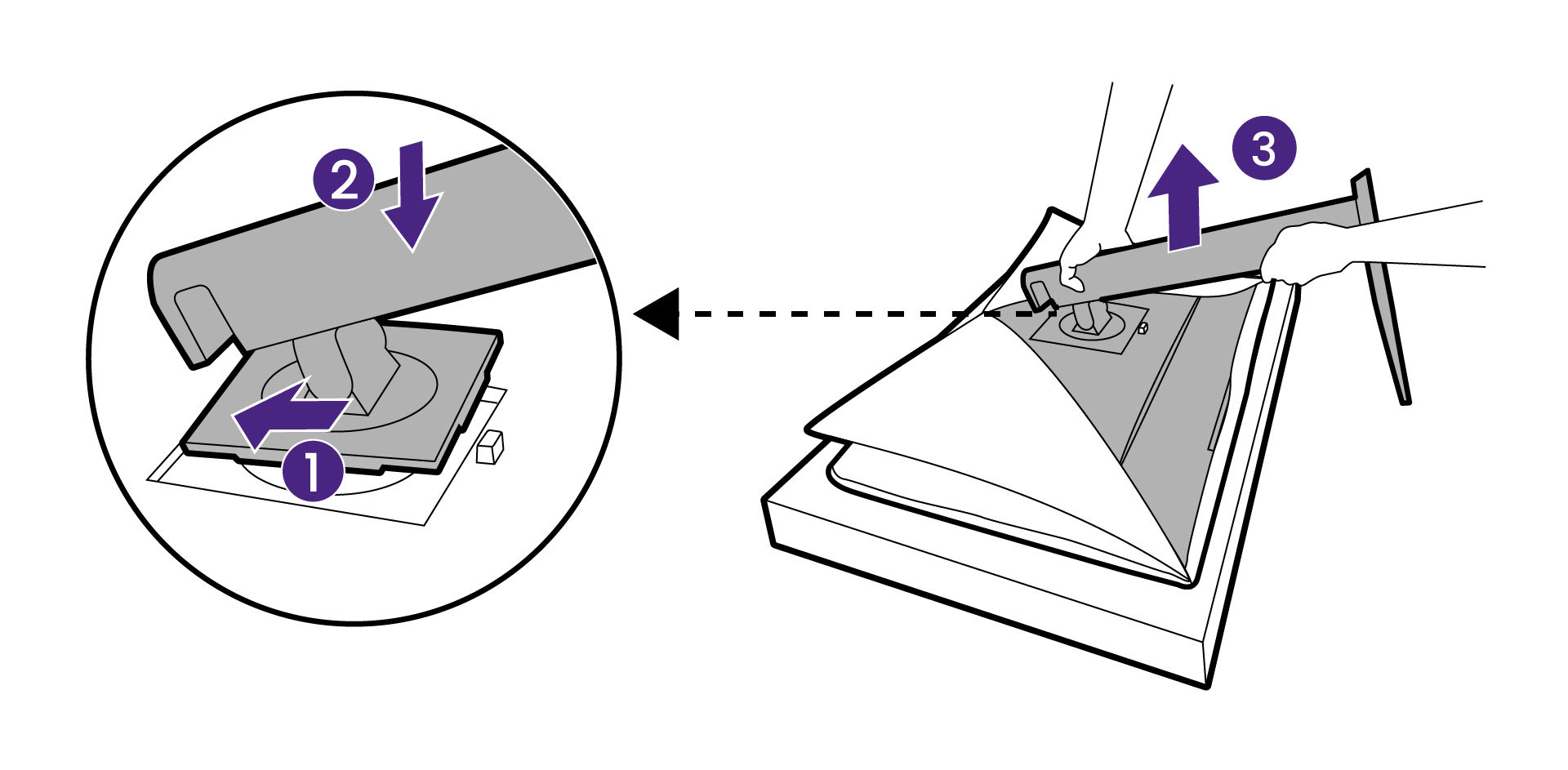 2
1
3