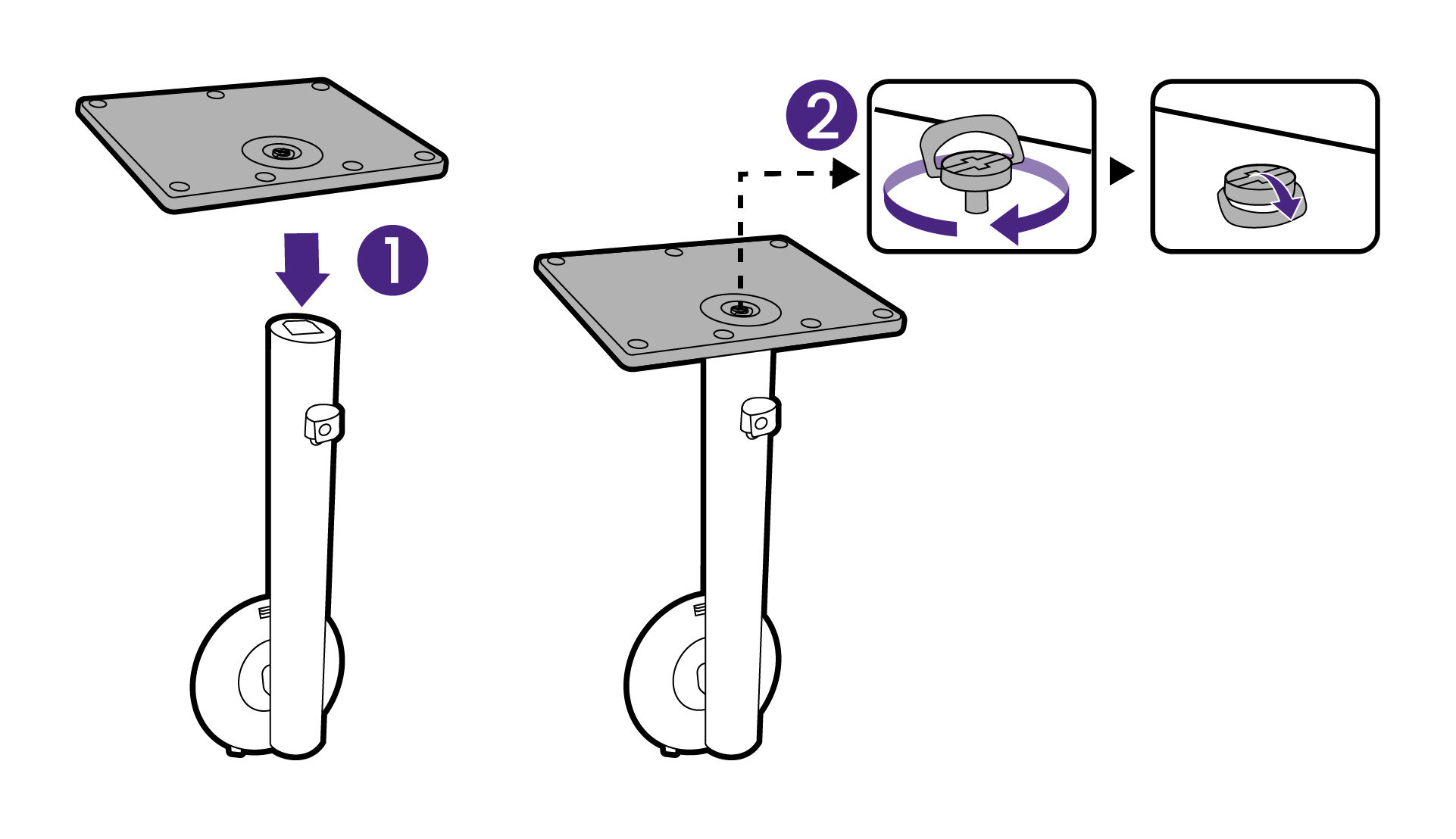 1

2