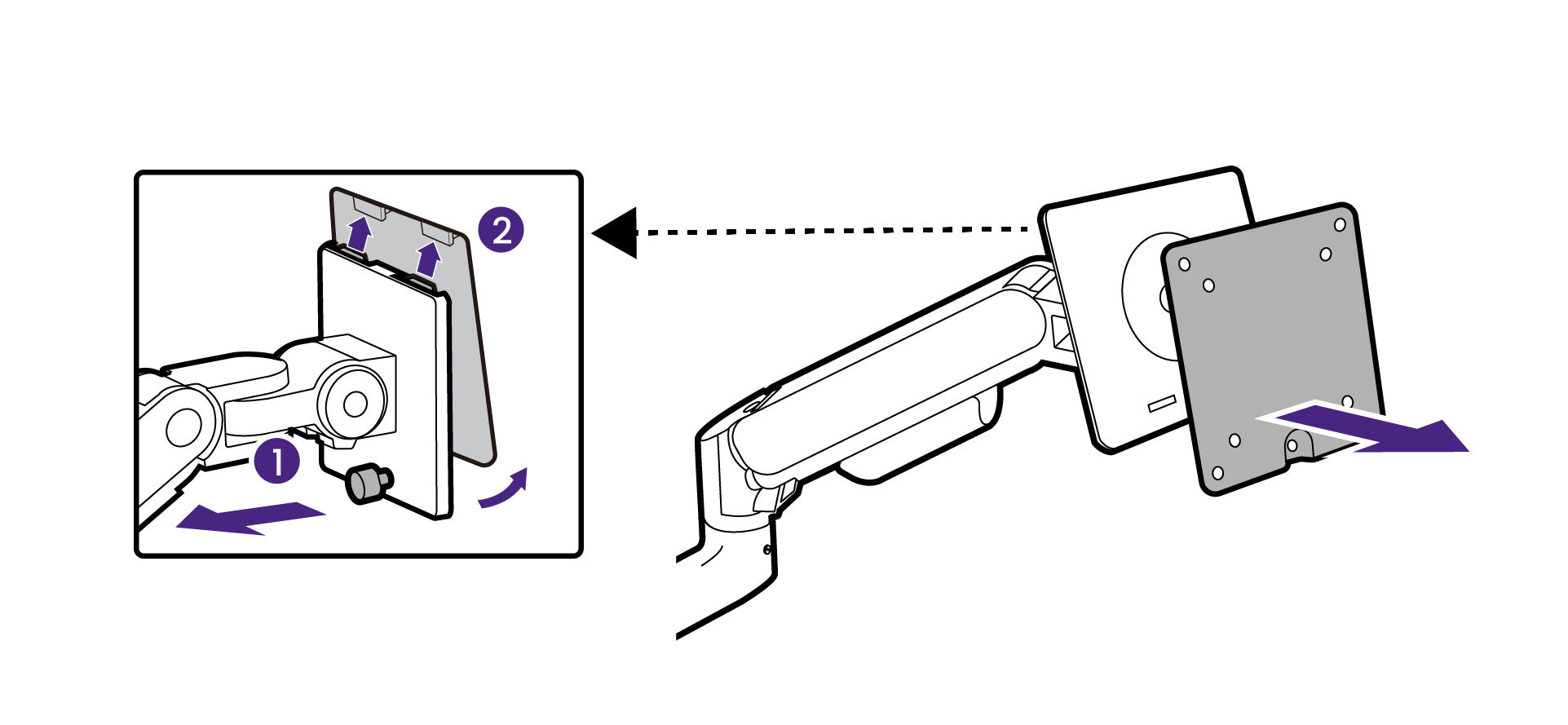 2
1