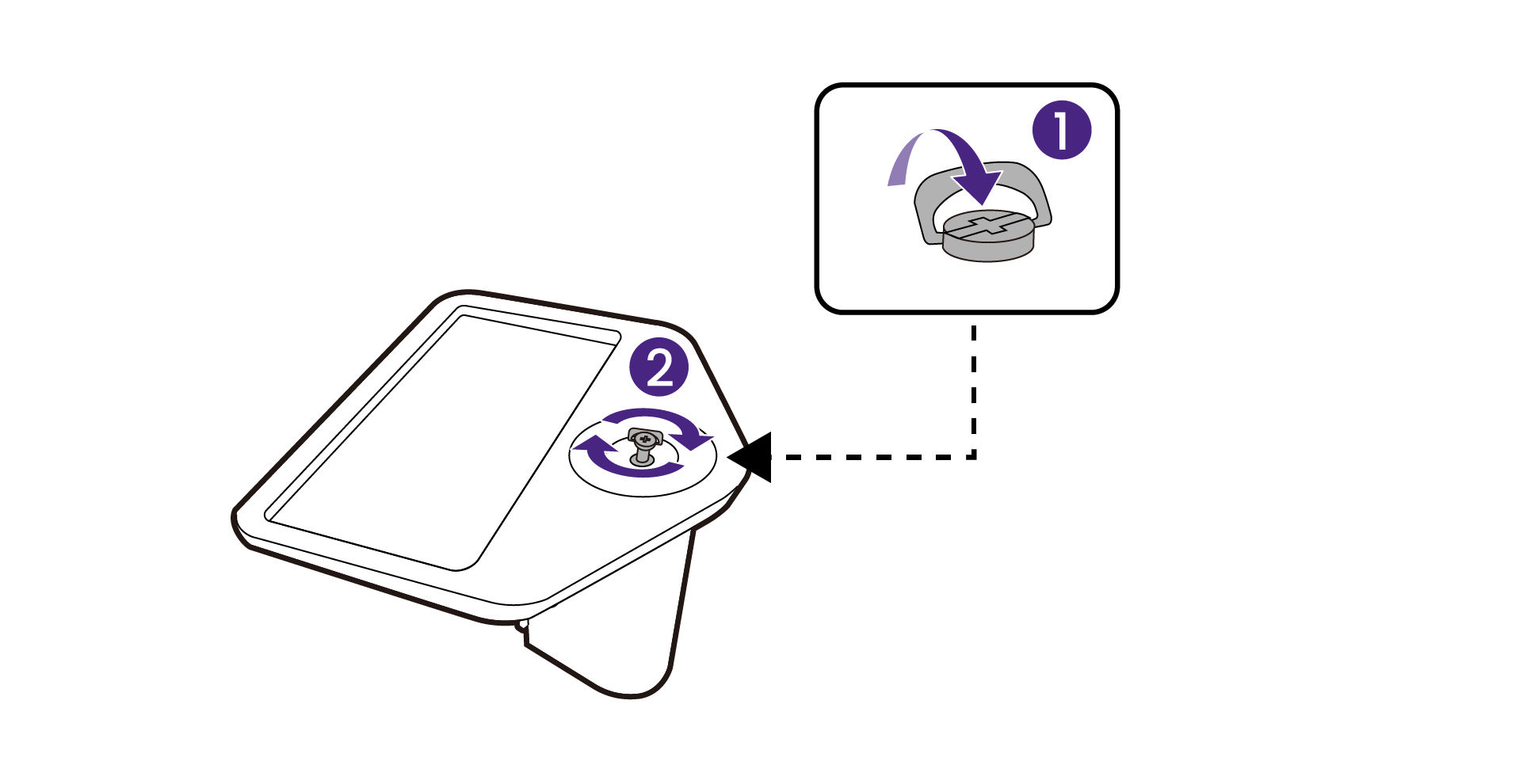 1

2