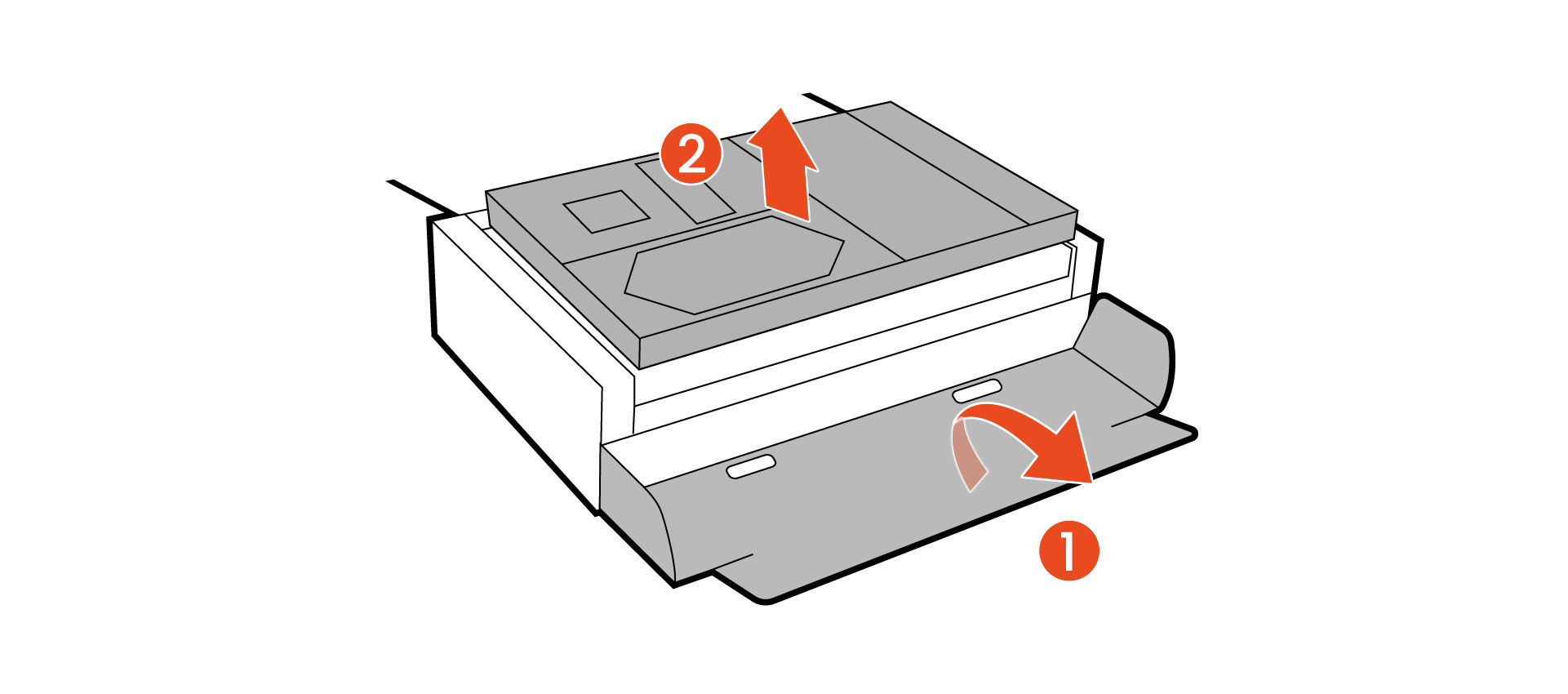 2

1