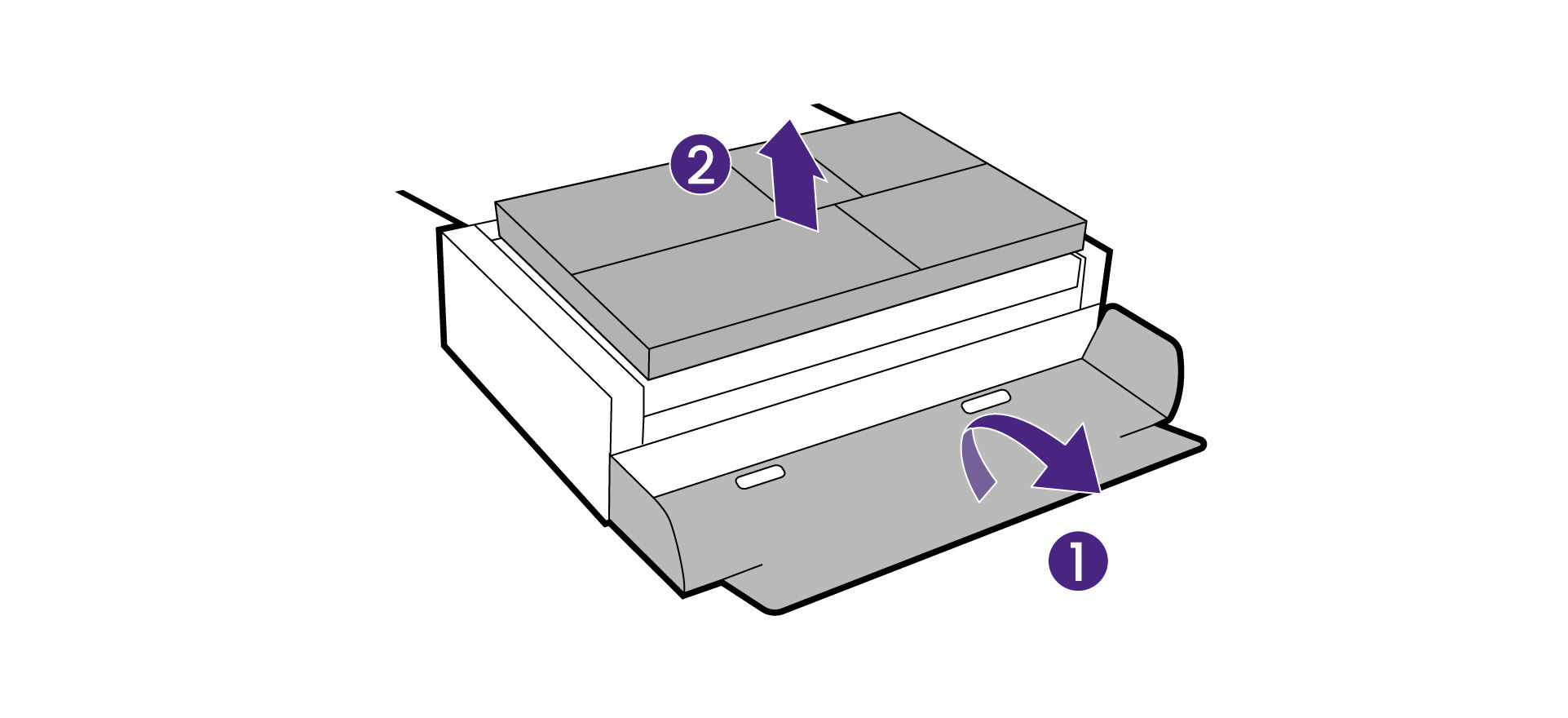 2

1