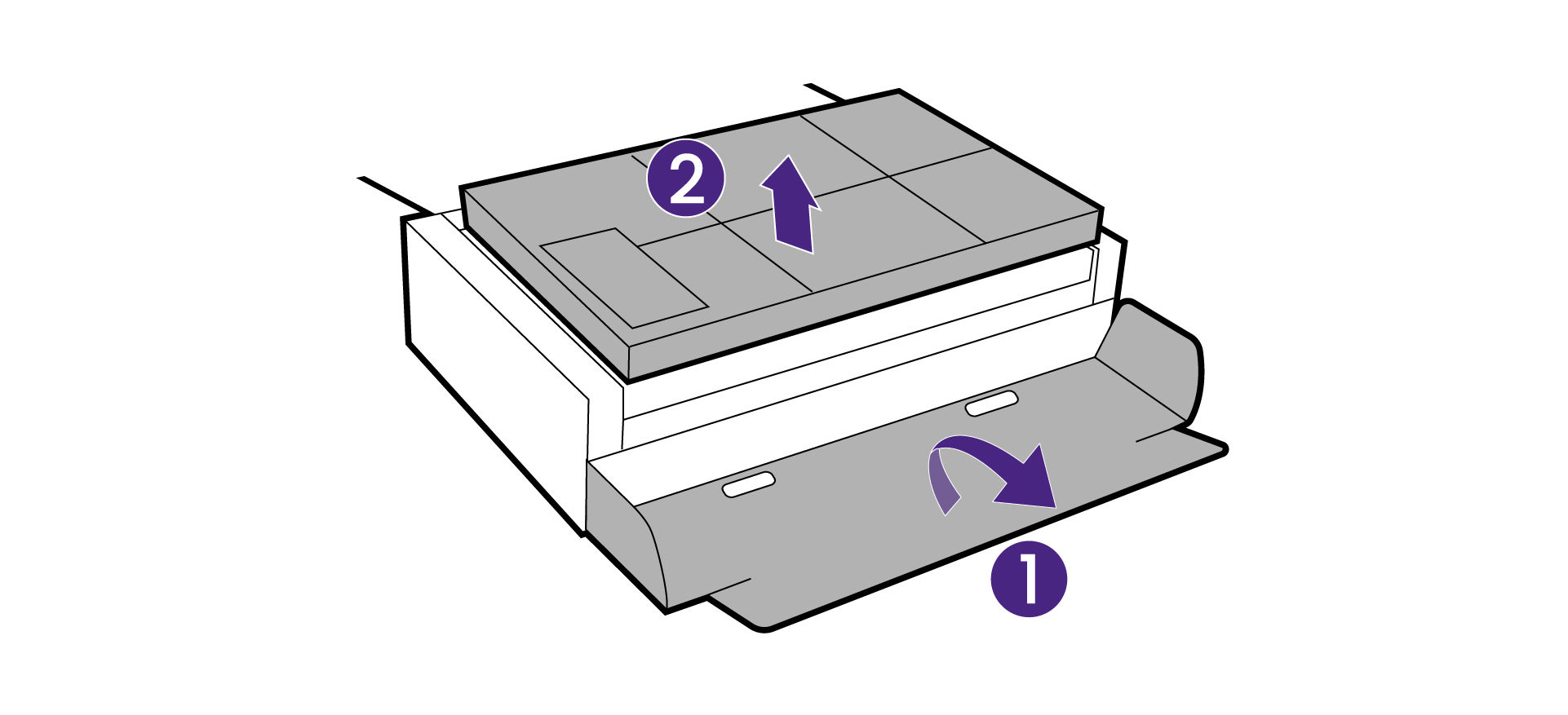 2

1