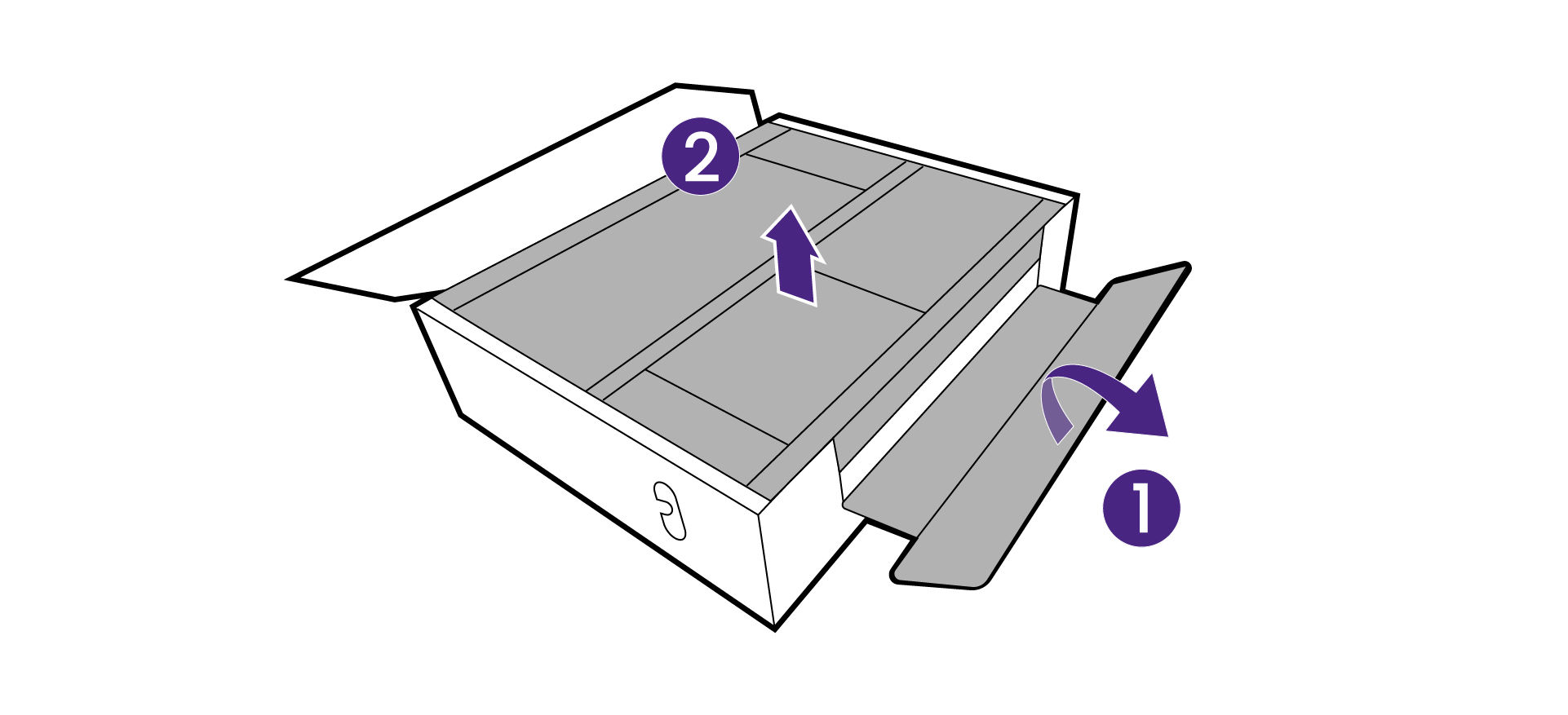 2

1