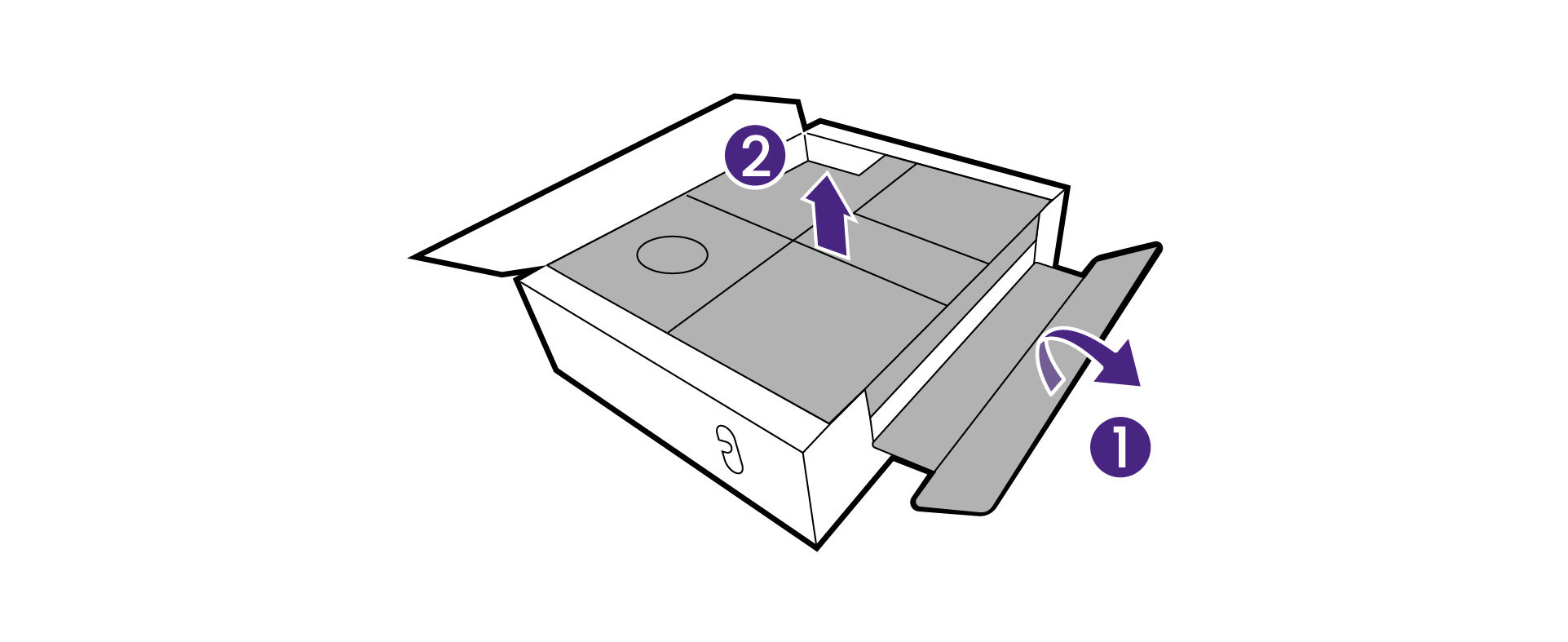 2

1