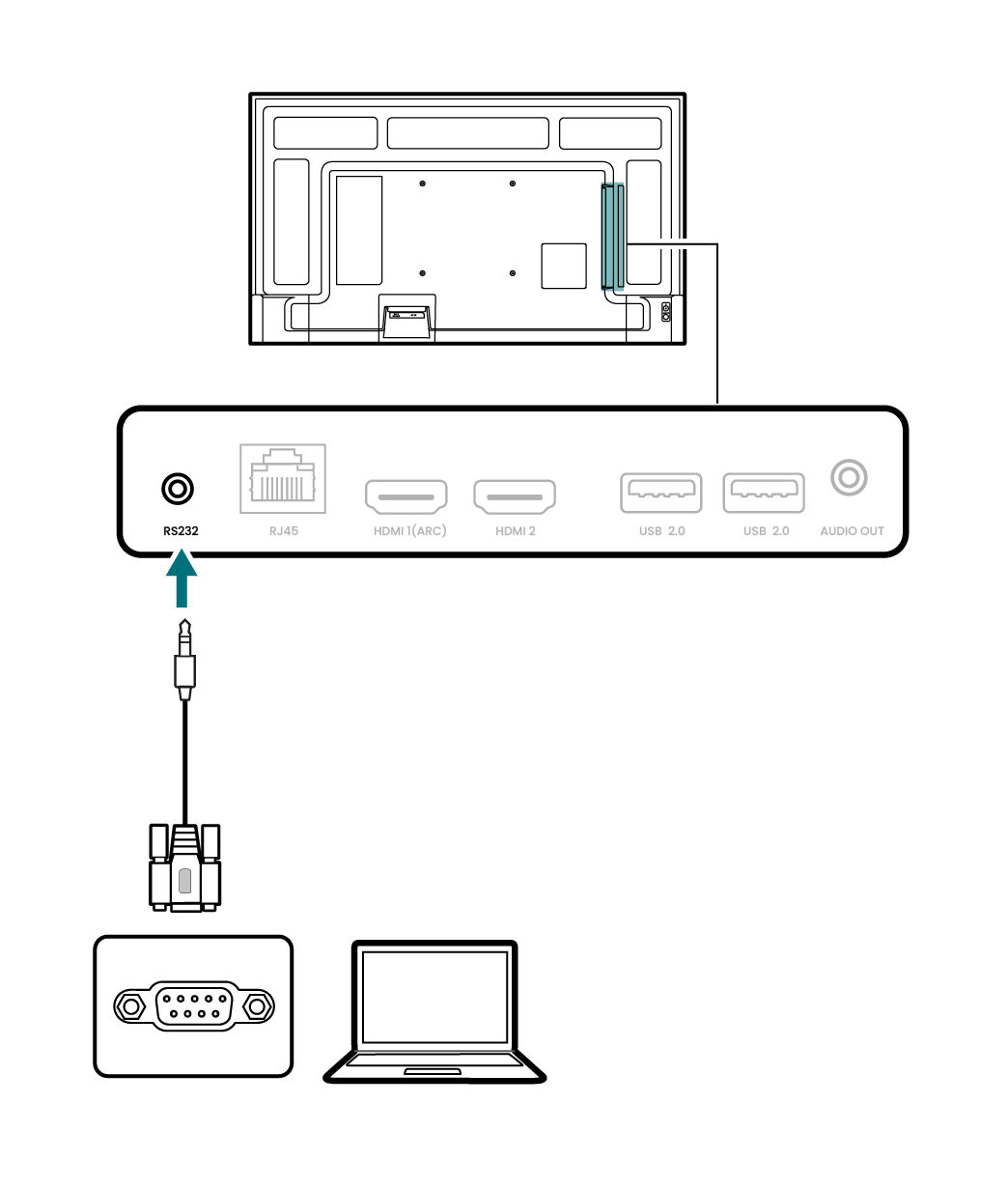 RS232
RJ45
HDMI 1(ARC)
HDMI 2
USB 2.0
USB 2.0
AUDIO OUT