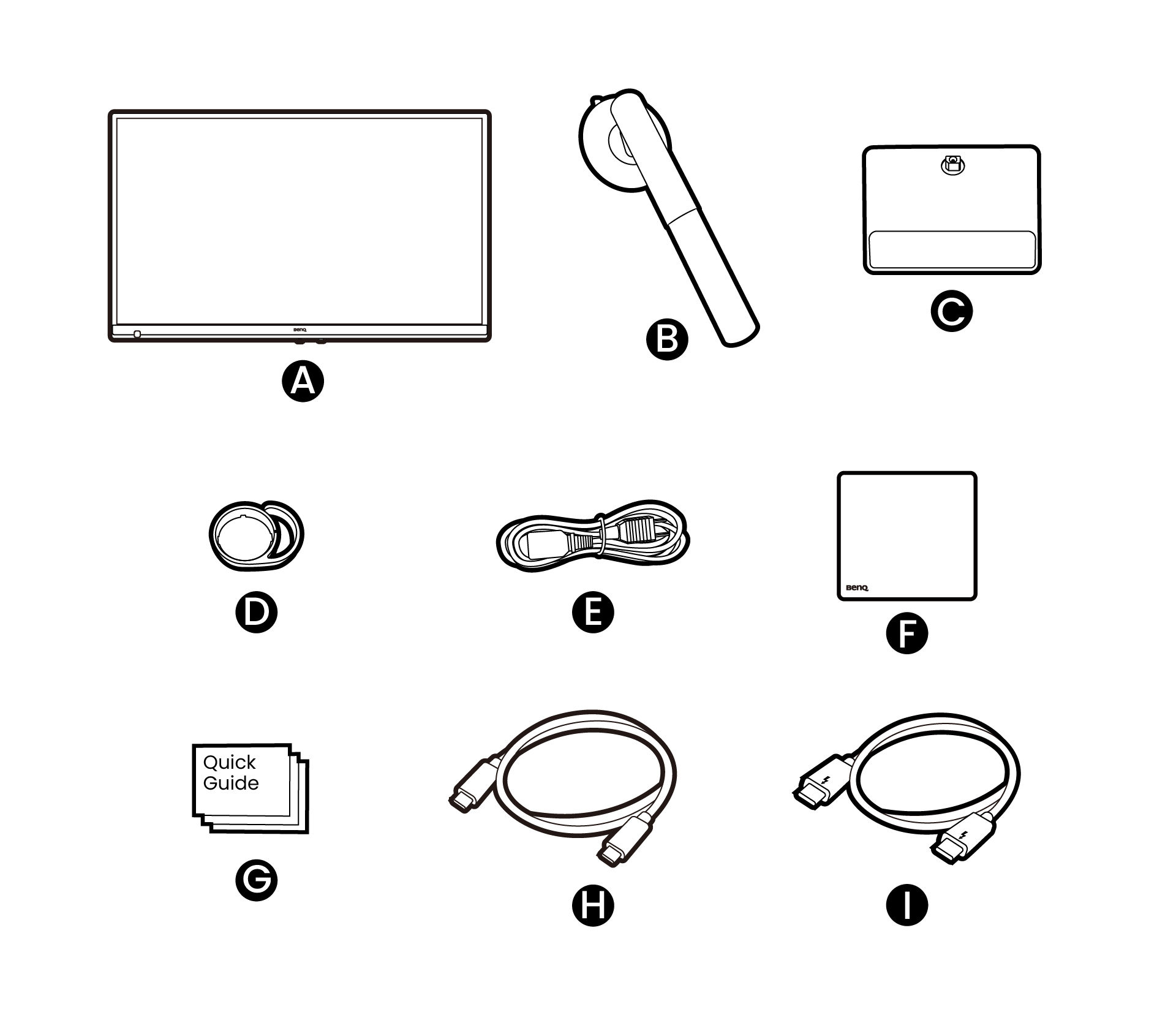 BenQ

A

B

C

D

E

BenQ

F

Quick Guide

G

H

I