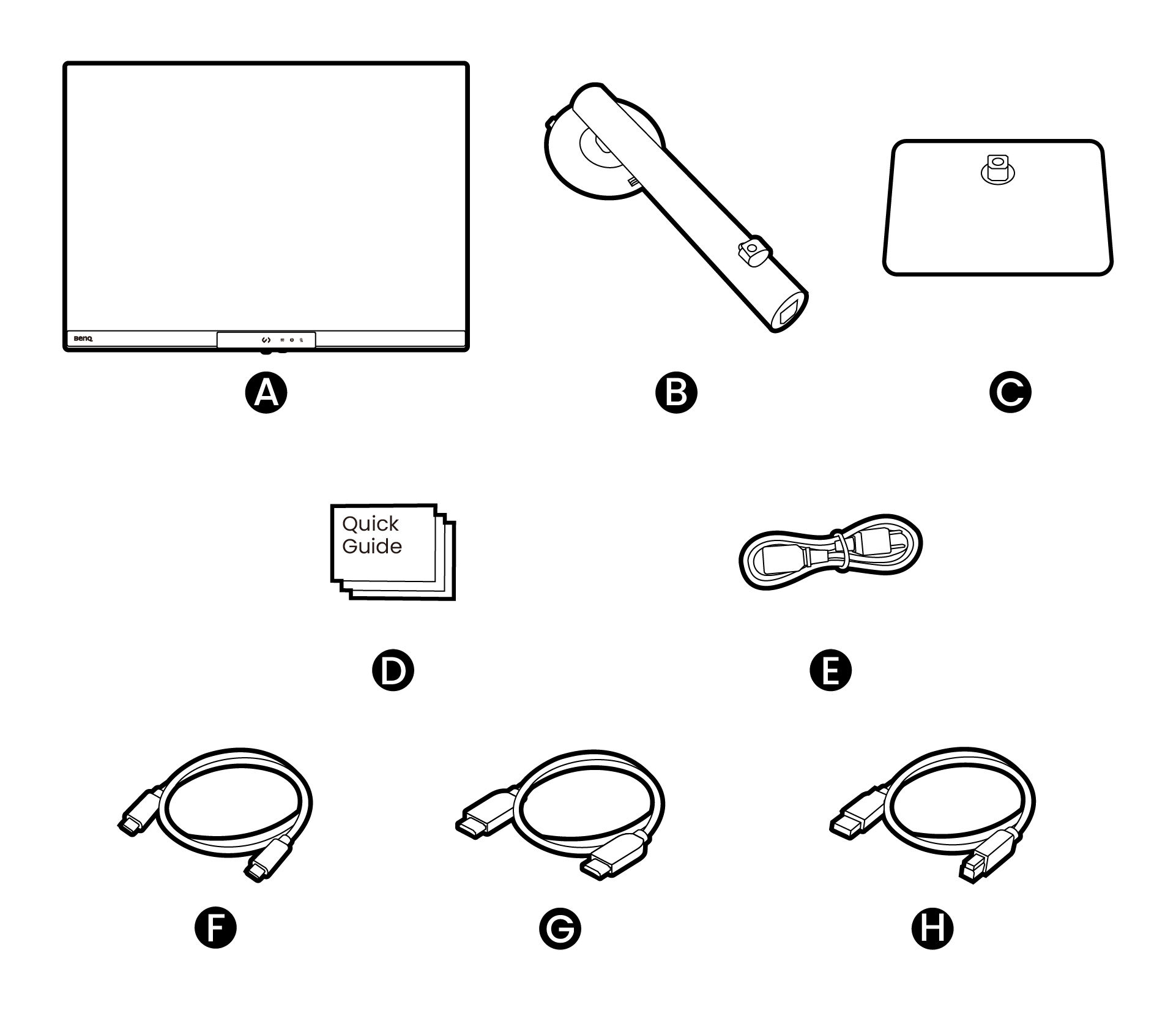 BenQ

A

B

C

Quick Guide

D

E

F

G

H