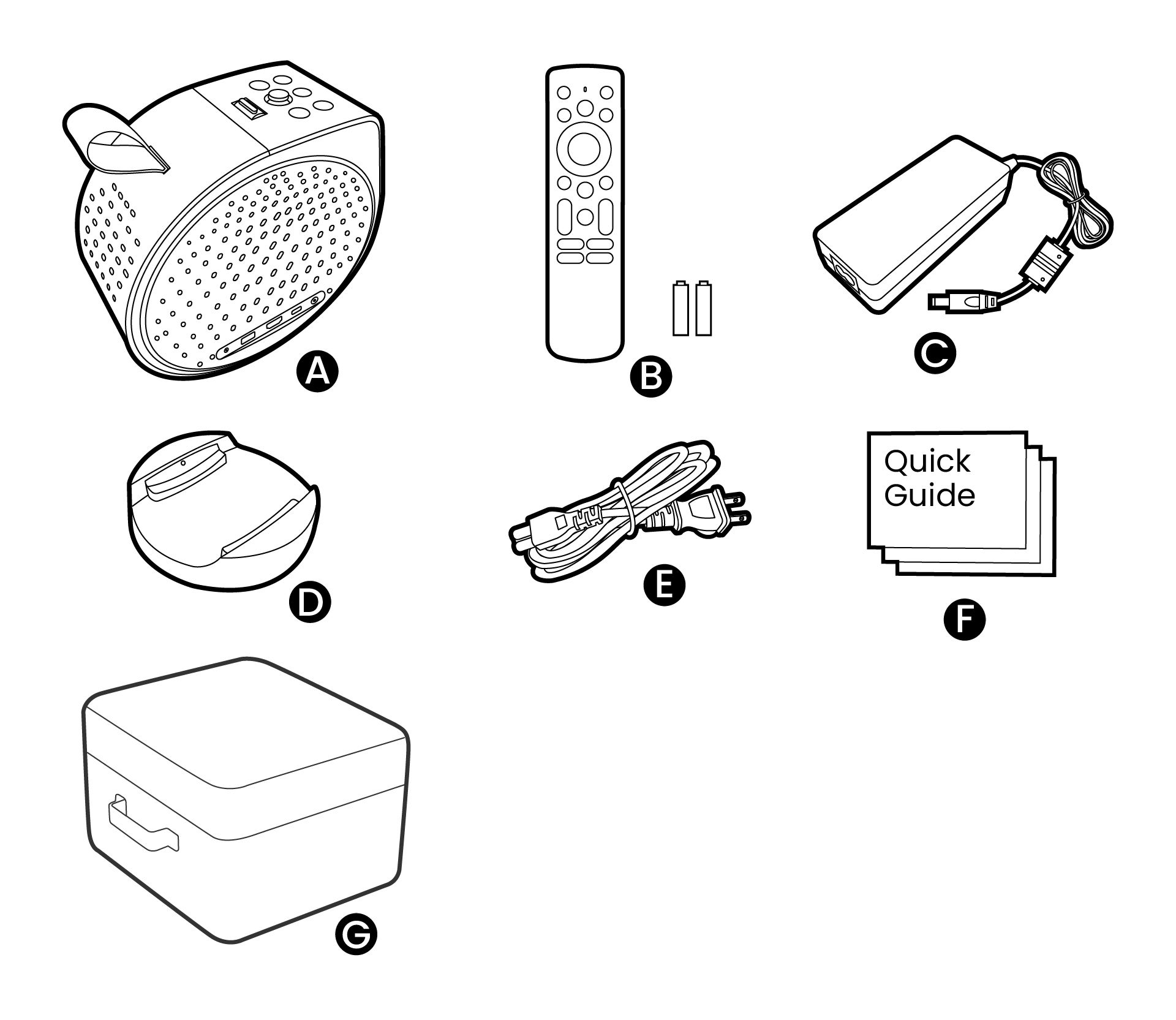 A

B

C

D

E

Quick Guide

F

G