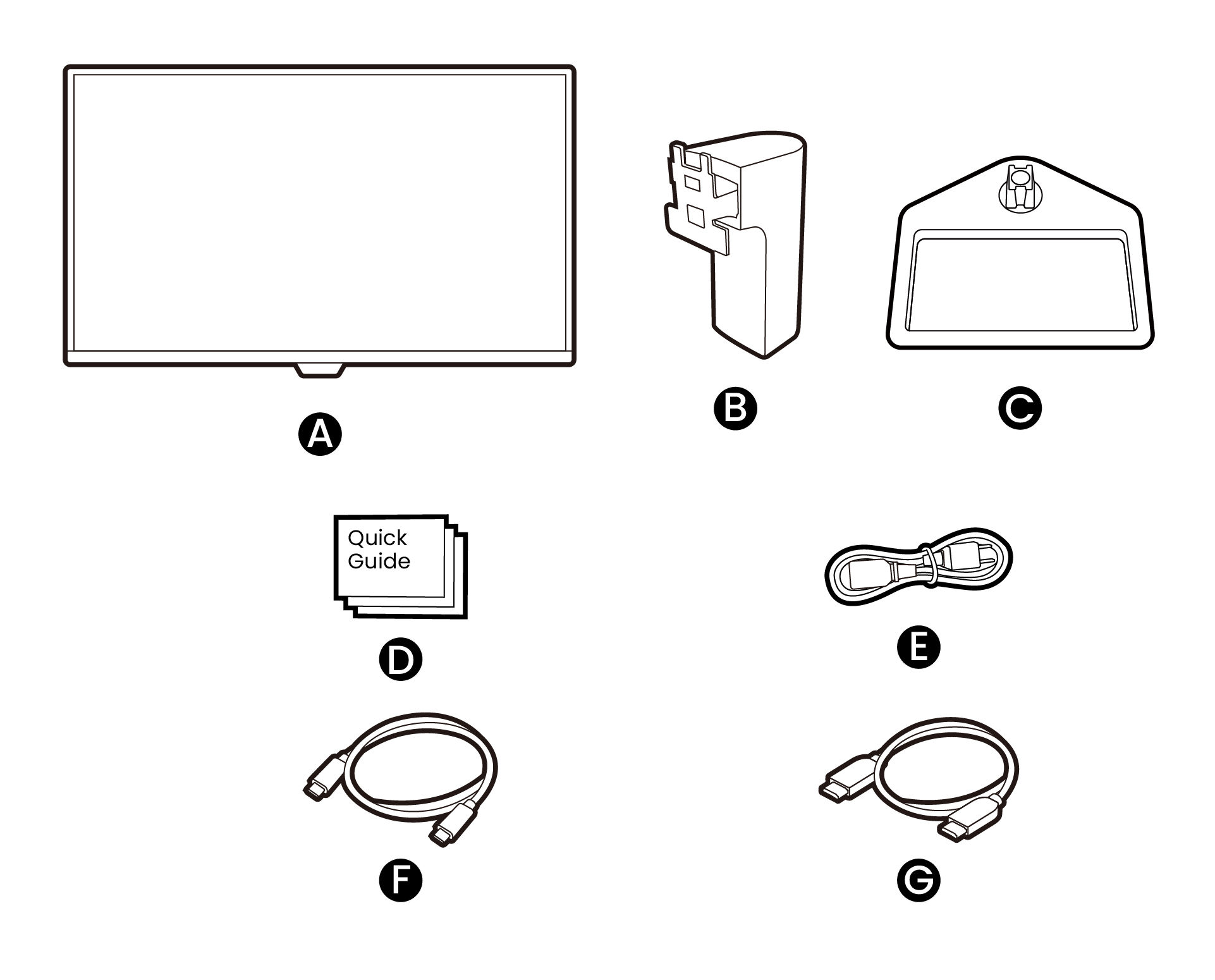 A

B

C

Quick Guide

D

E

F

G