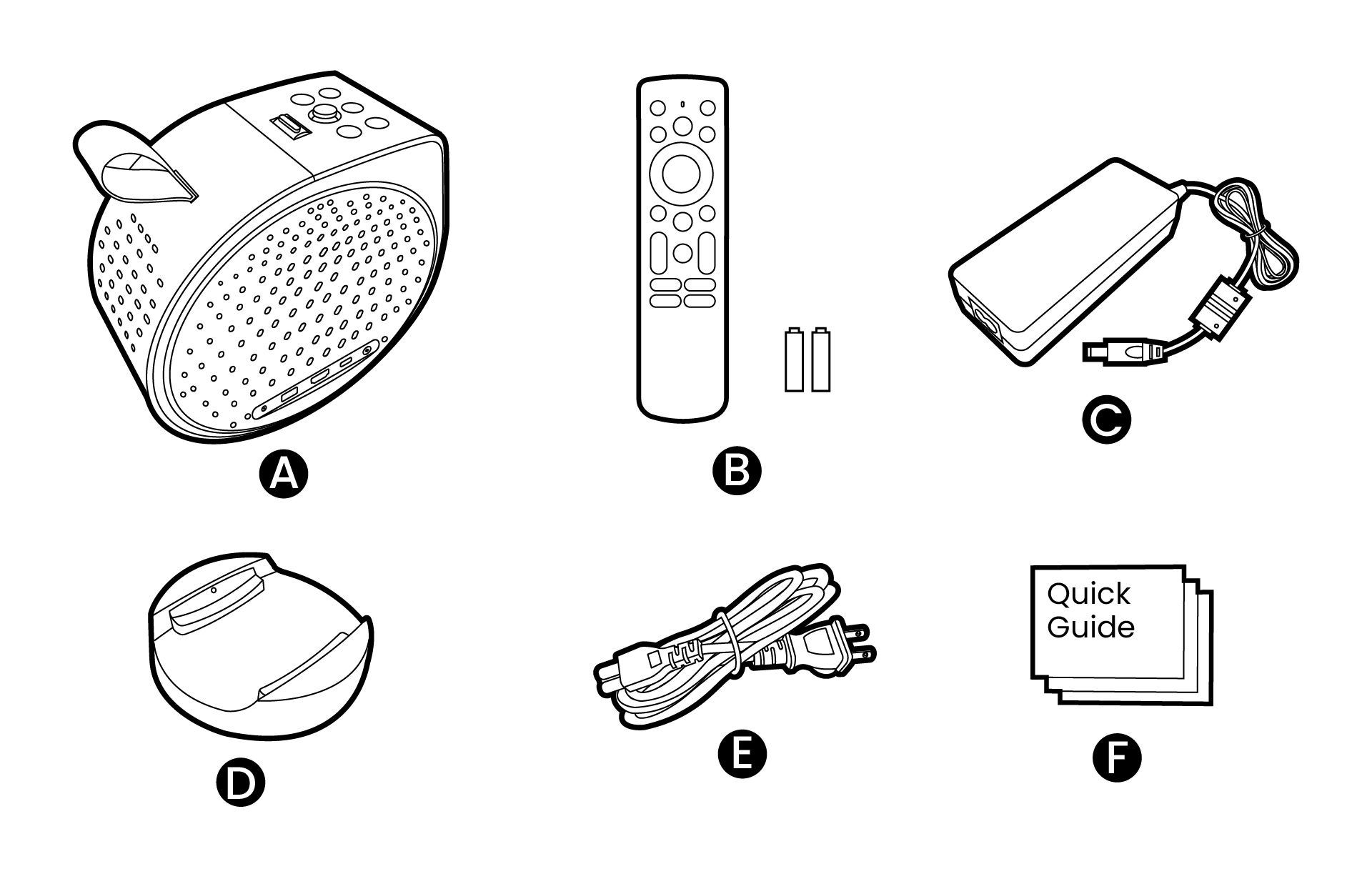 A

B

C

D

E

Quick Guide

F