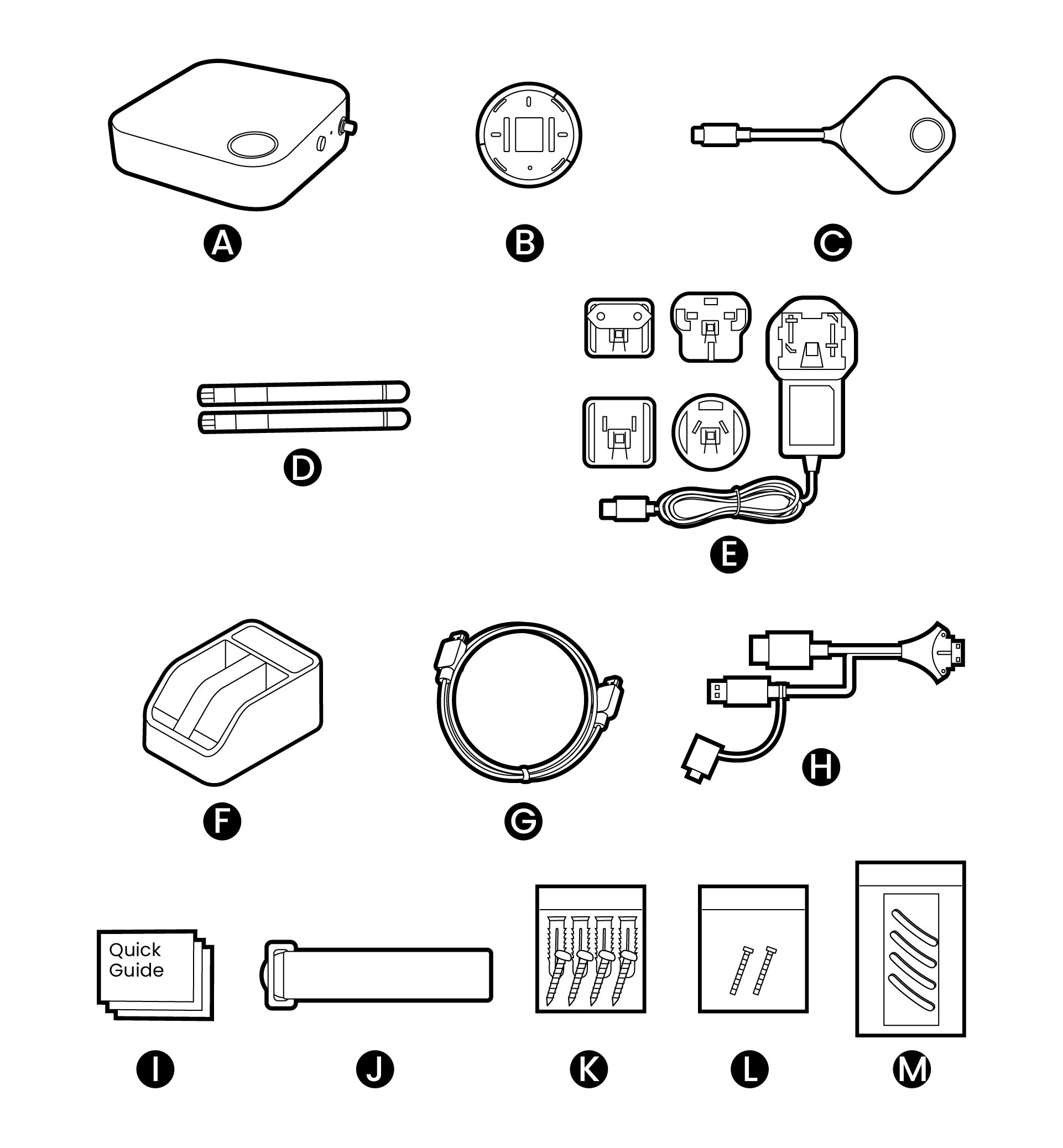 A

B

C

D

E

F

G

H

Quick Guide

I

J

K

L

M