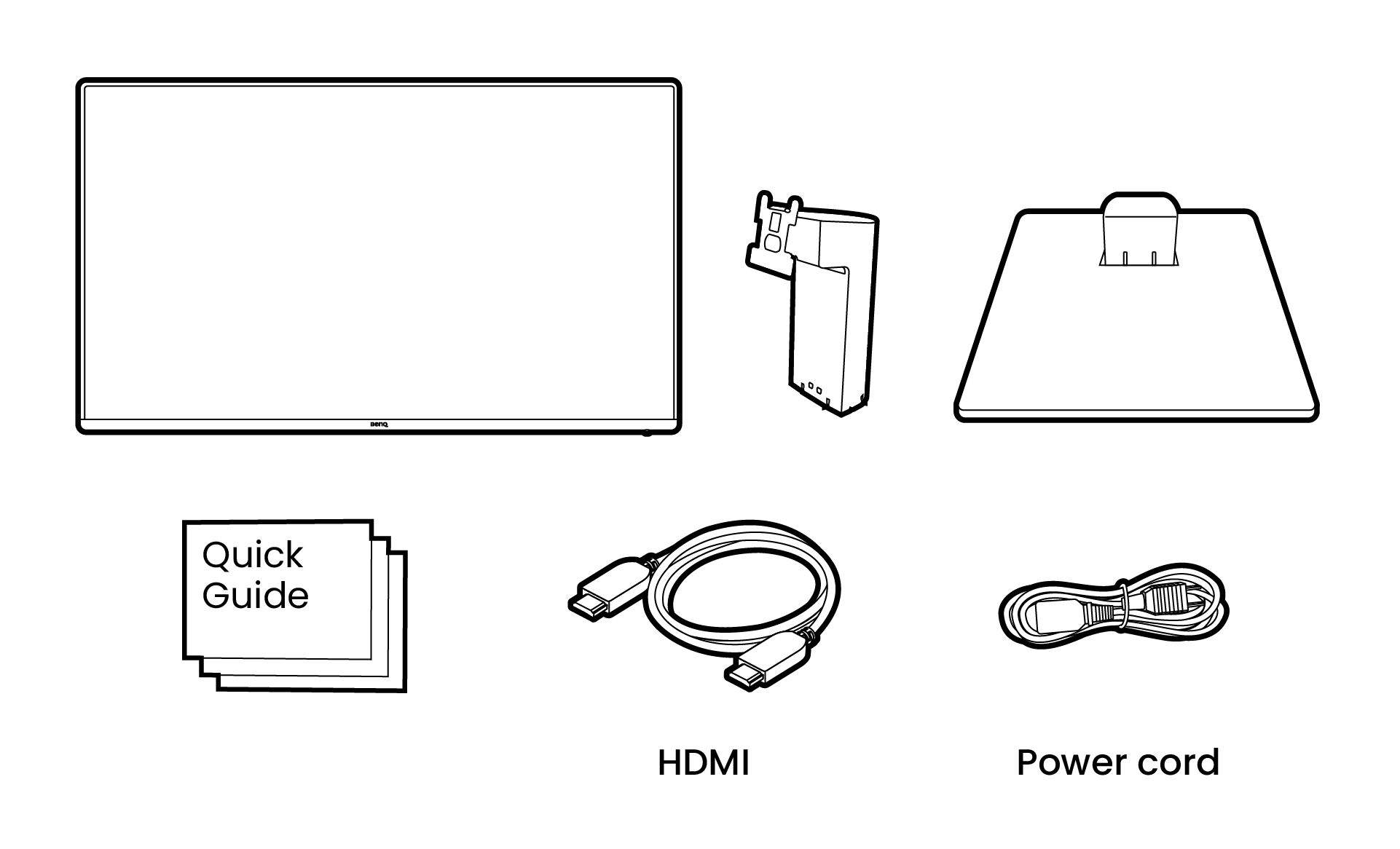 BenQ

Quick Guide

HDMI

Power cord