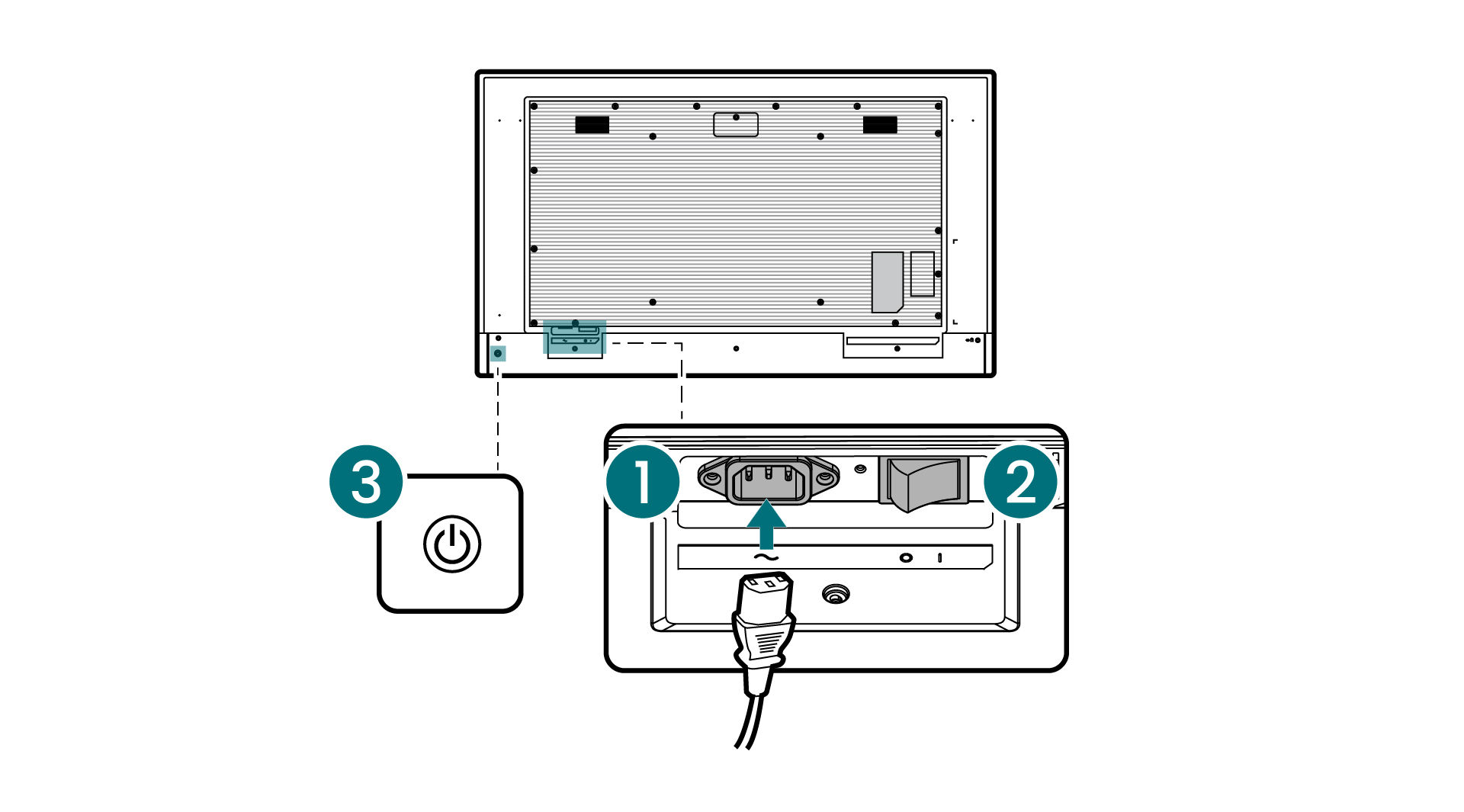 3

1

2

~

O I