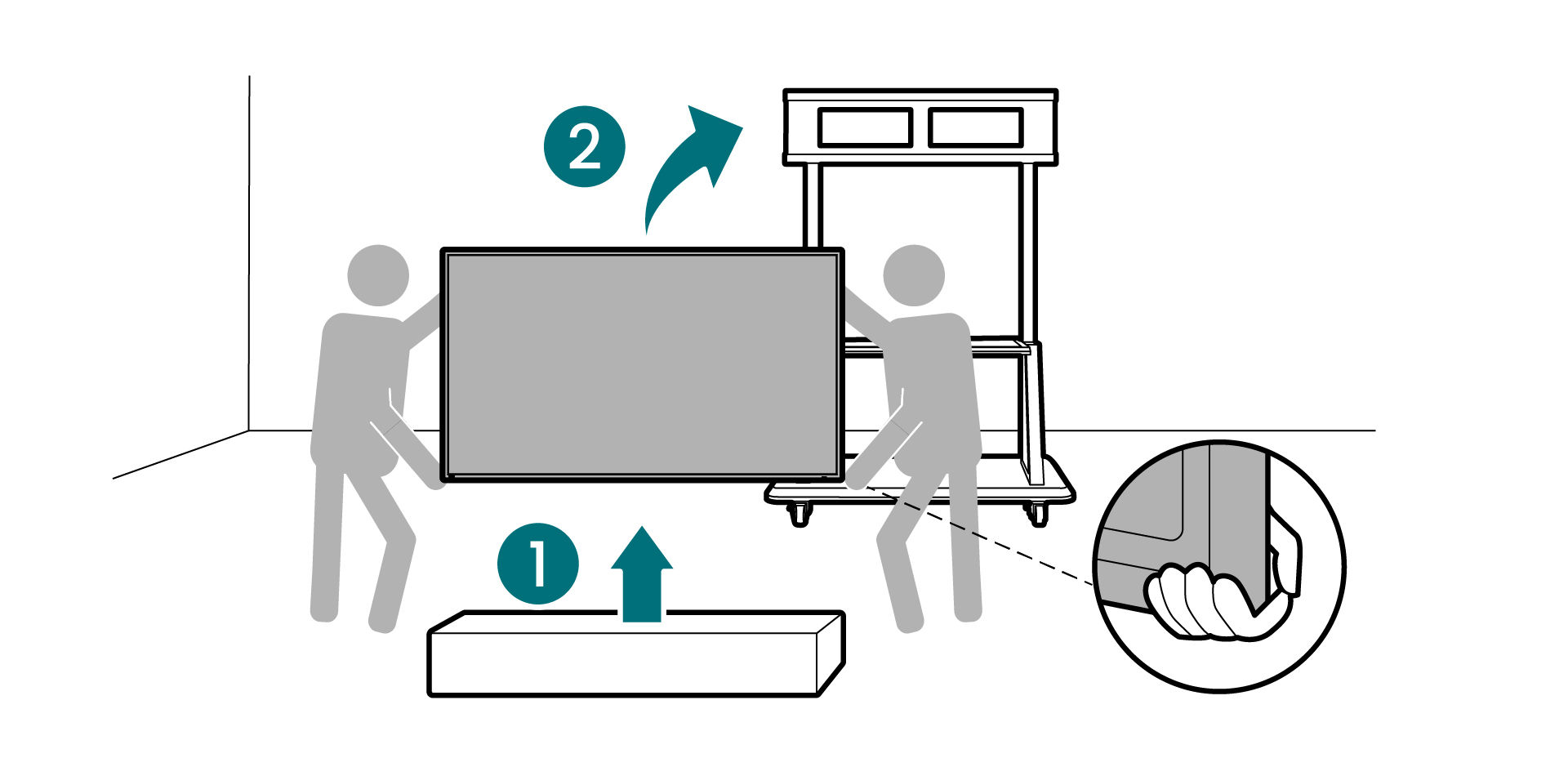 2
1