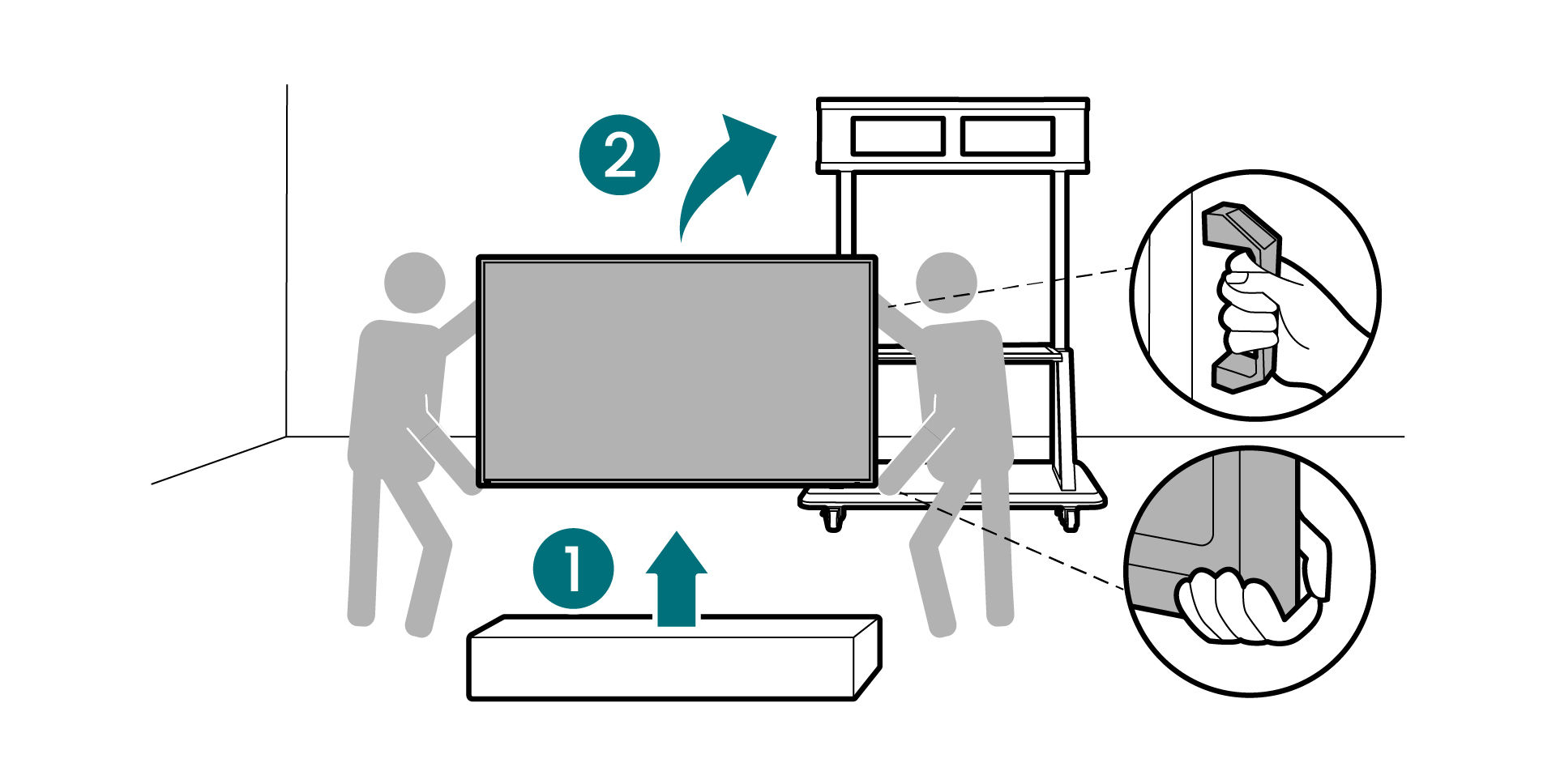 2

1