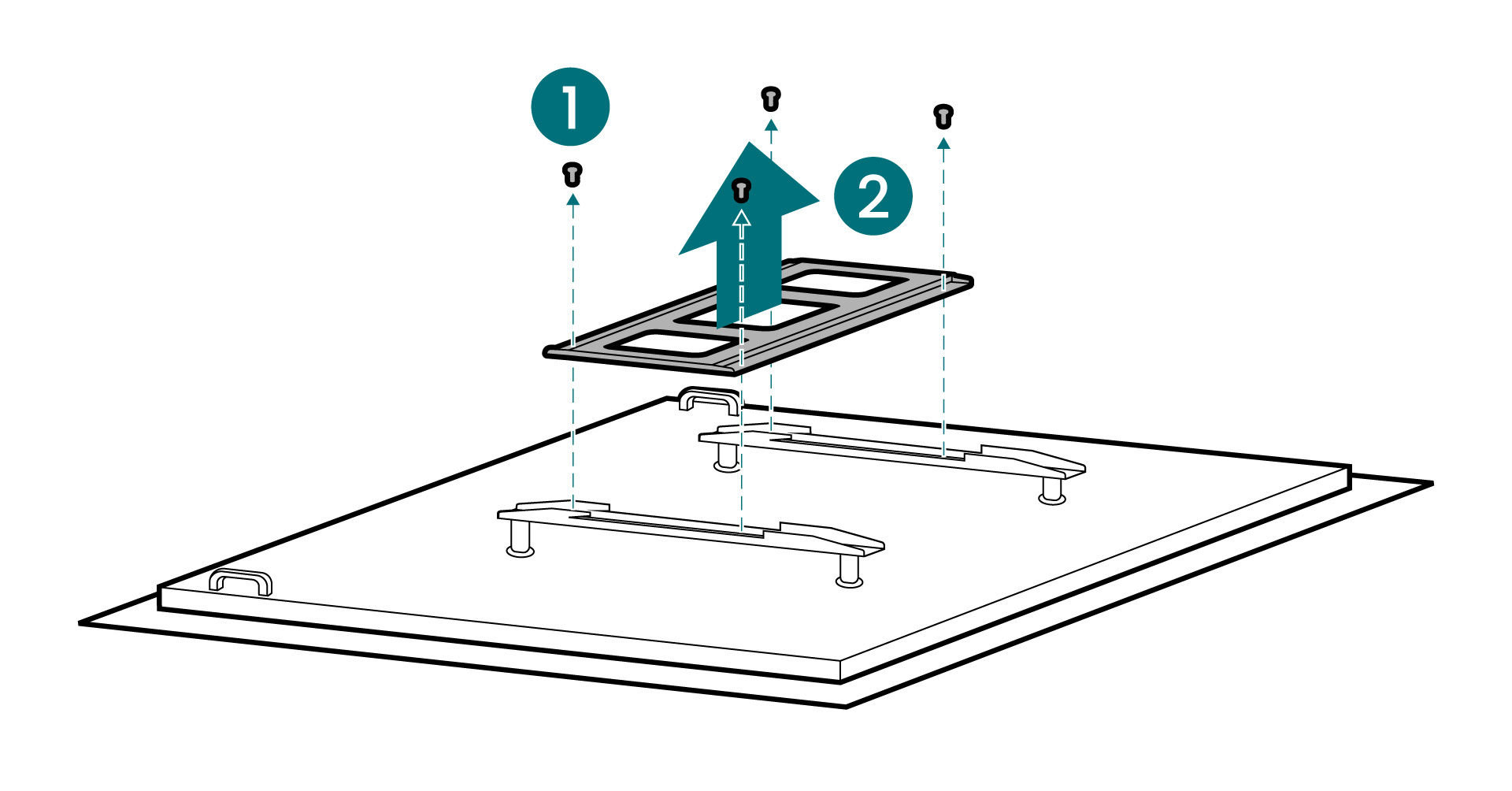 1
2