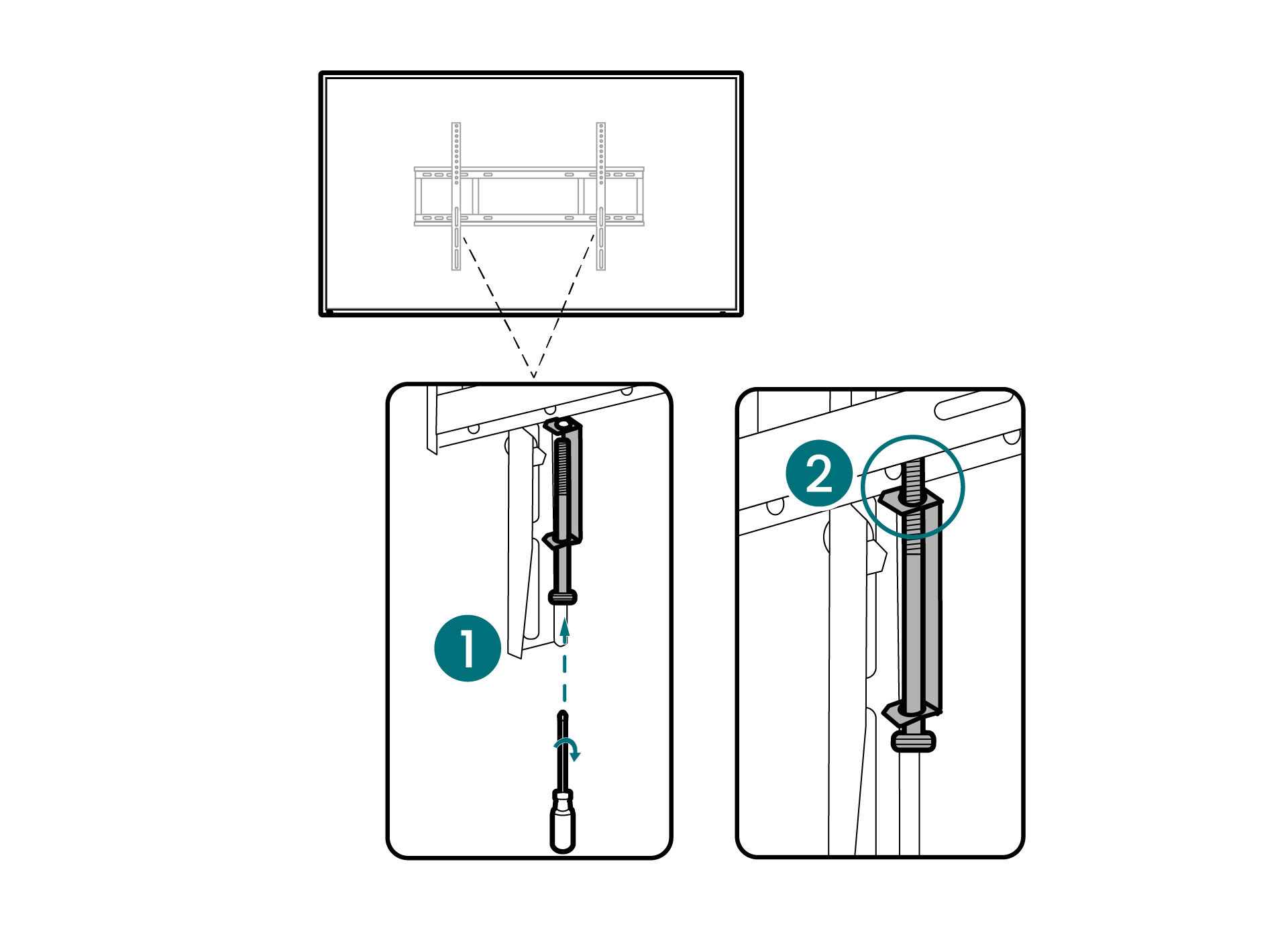 1

2