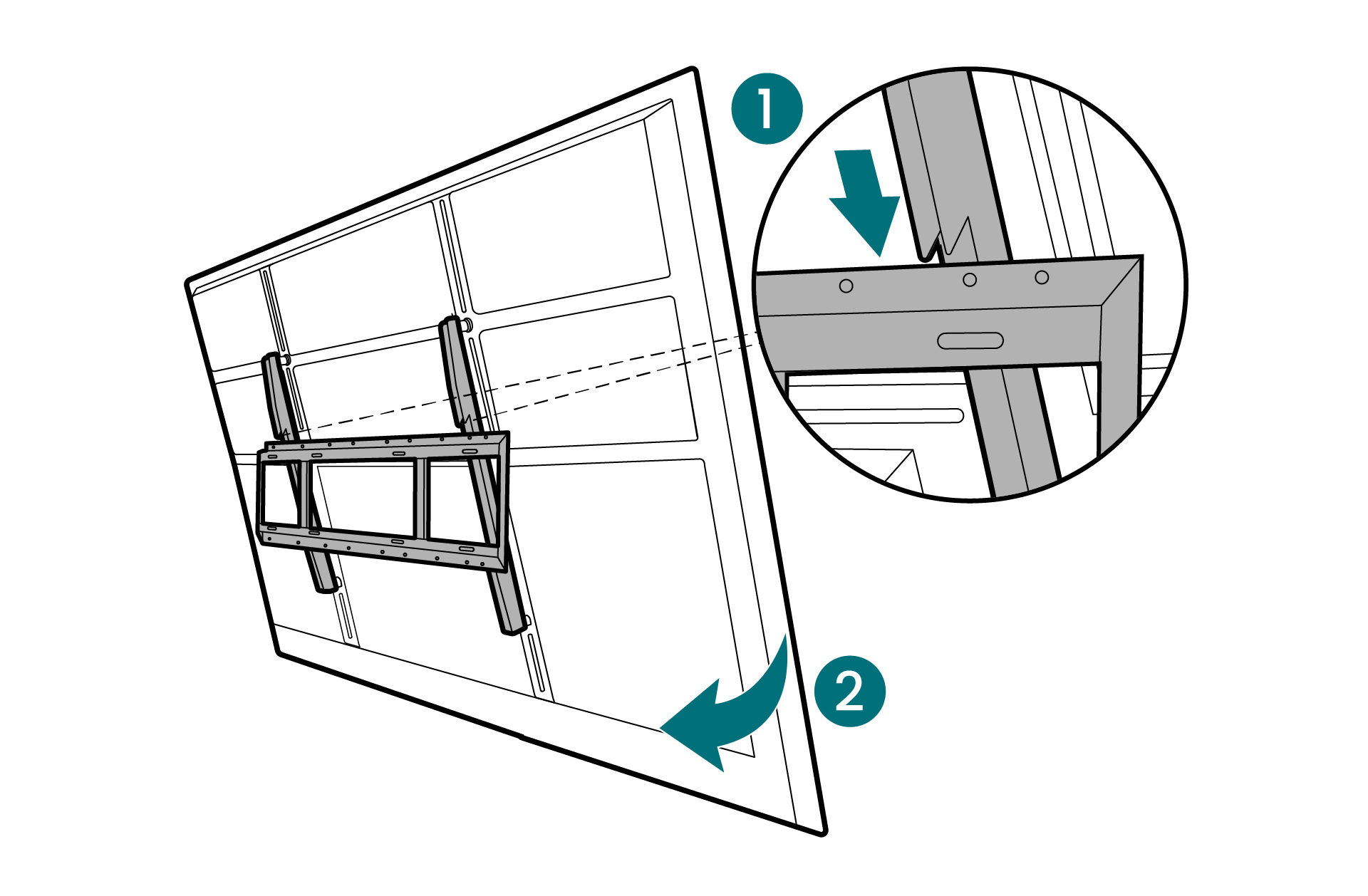 1

2