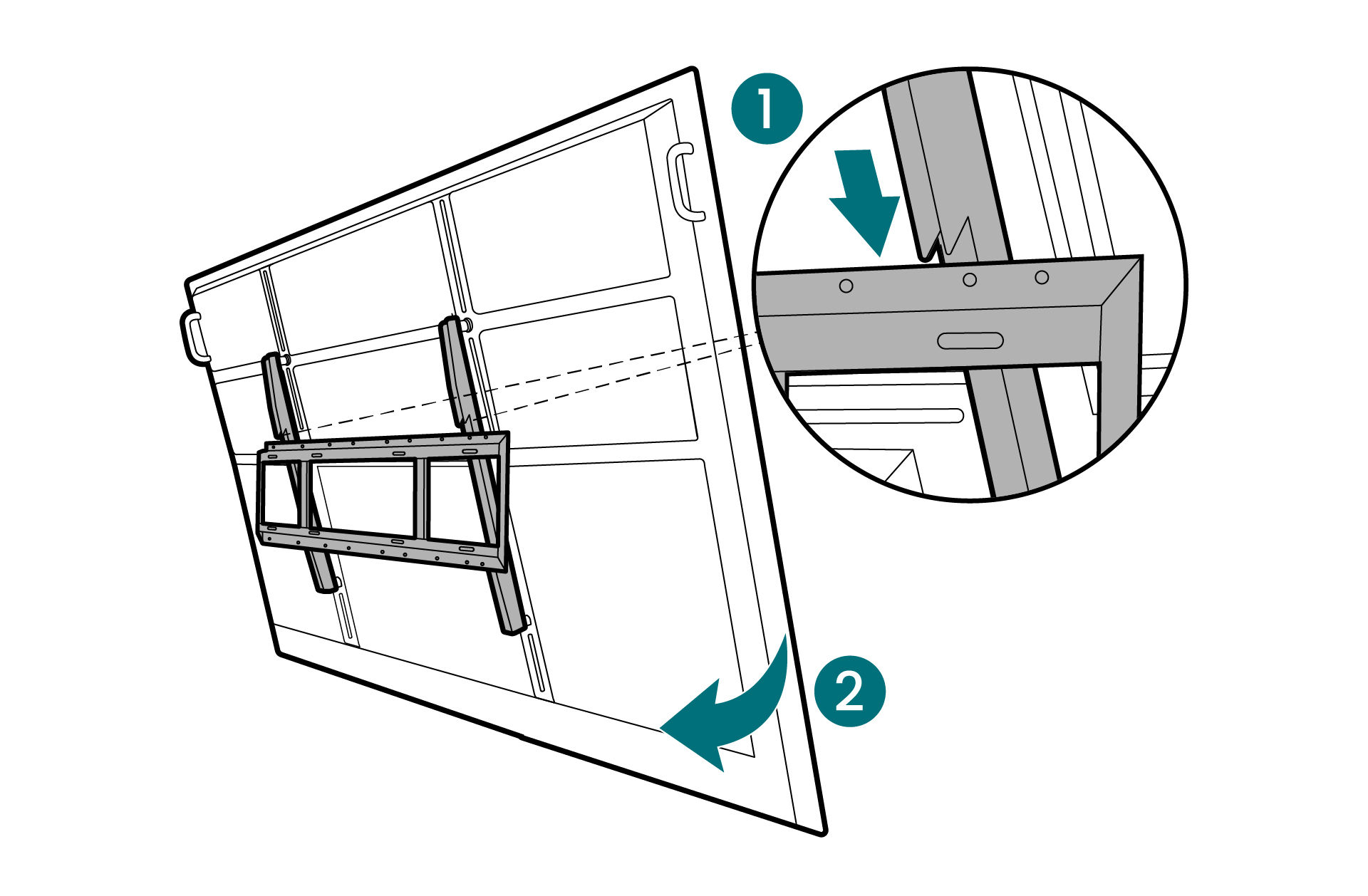 1

2