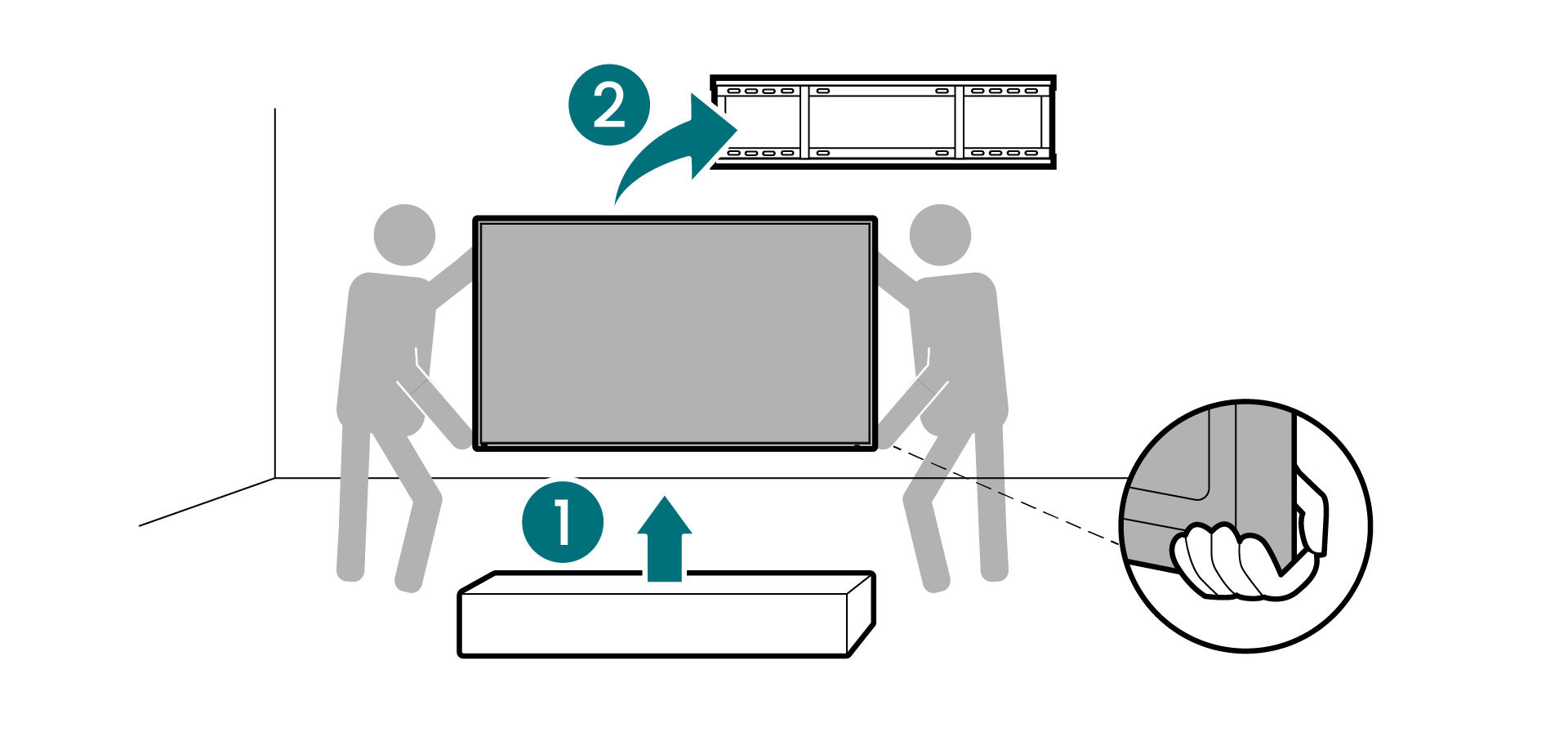 2

1