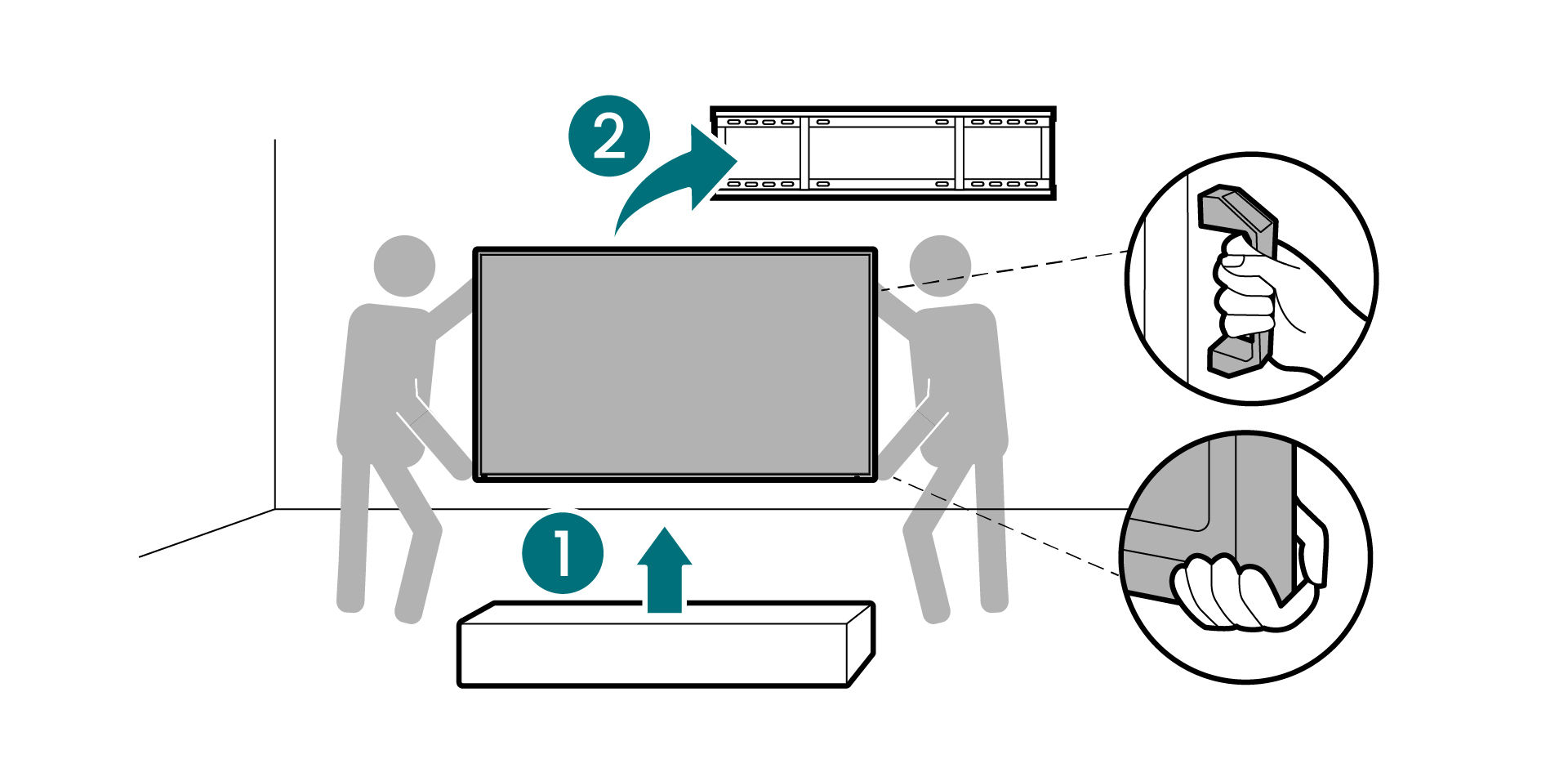 2

1