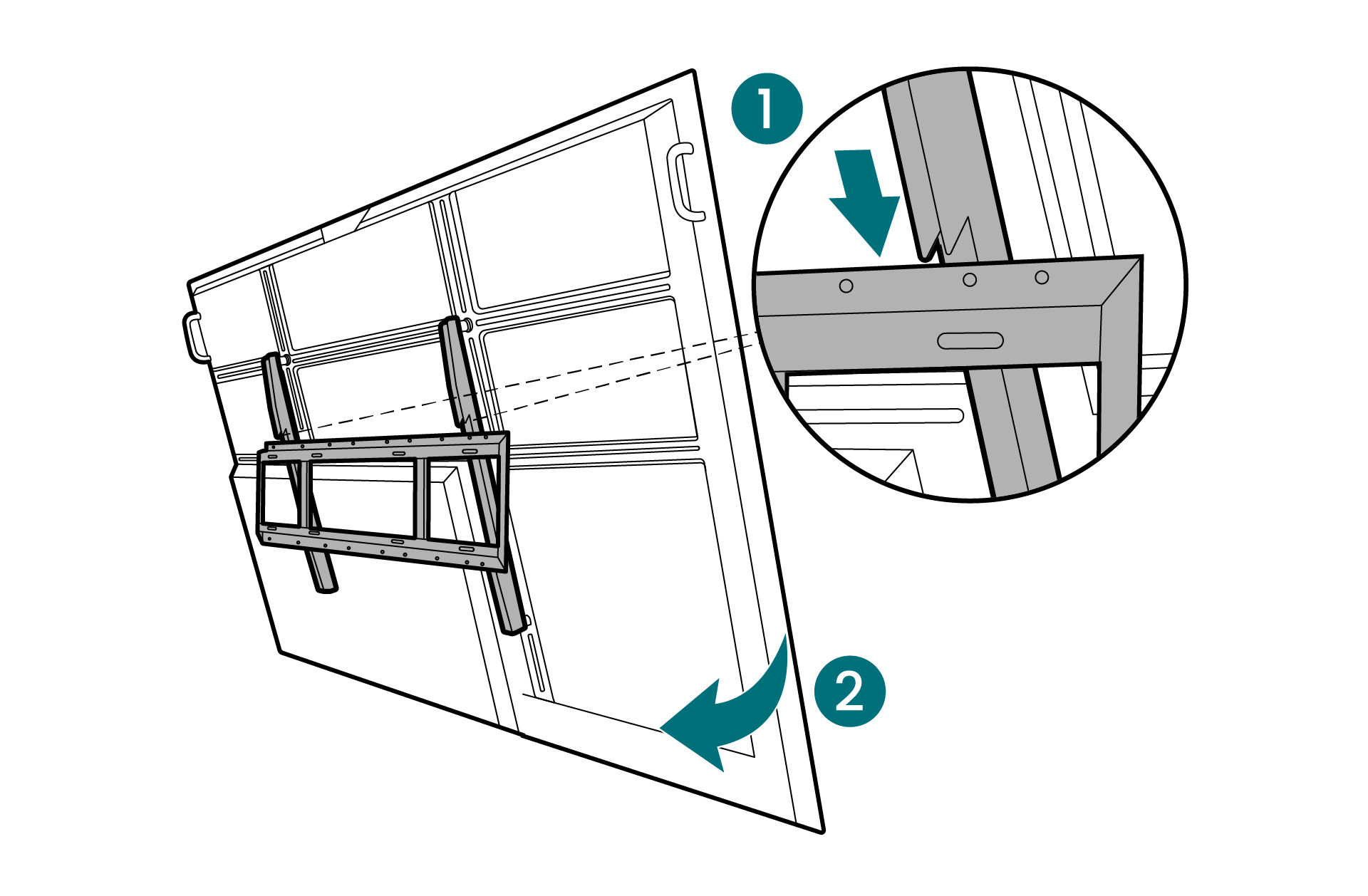 1

2