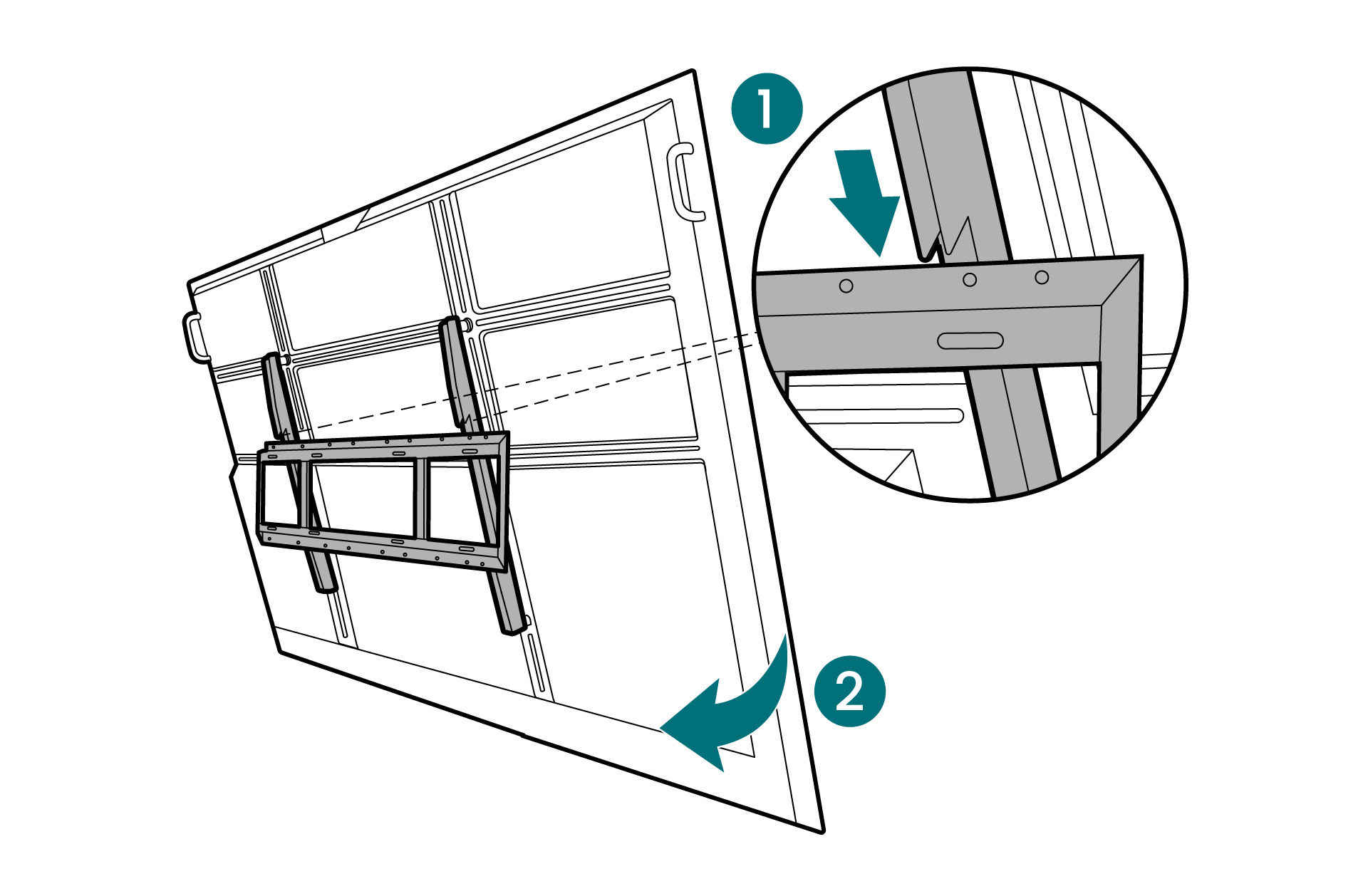 1

2