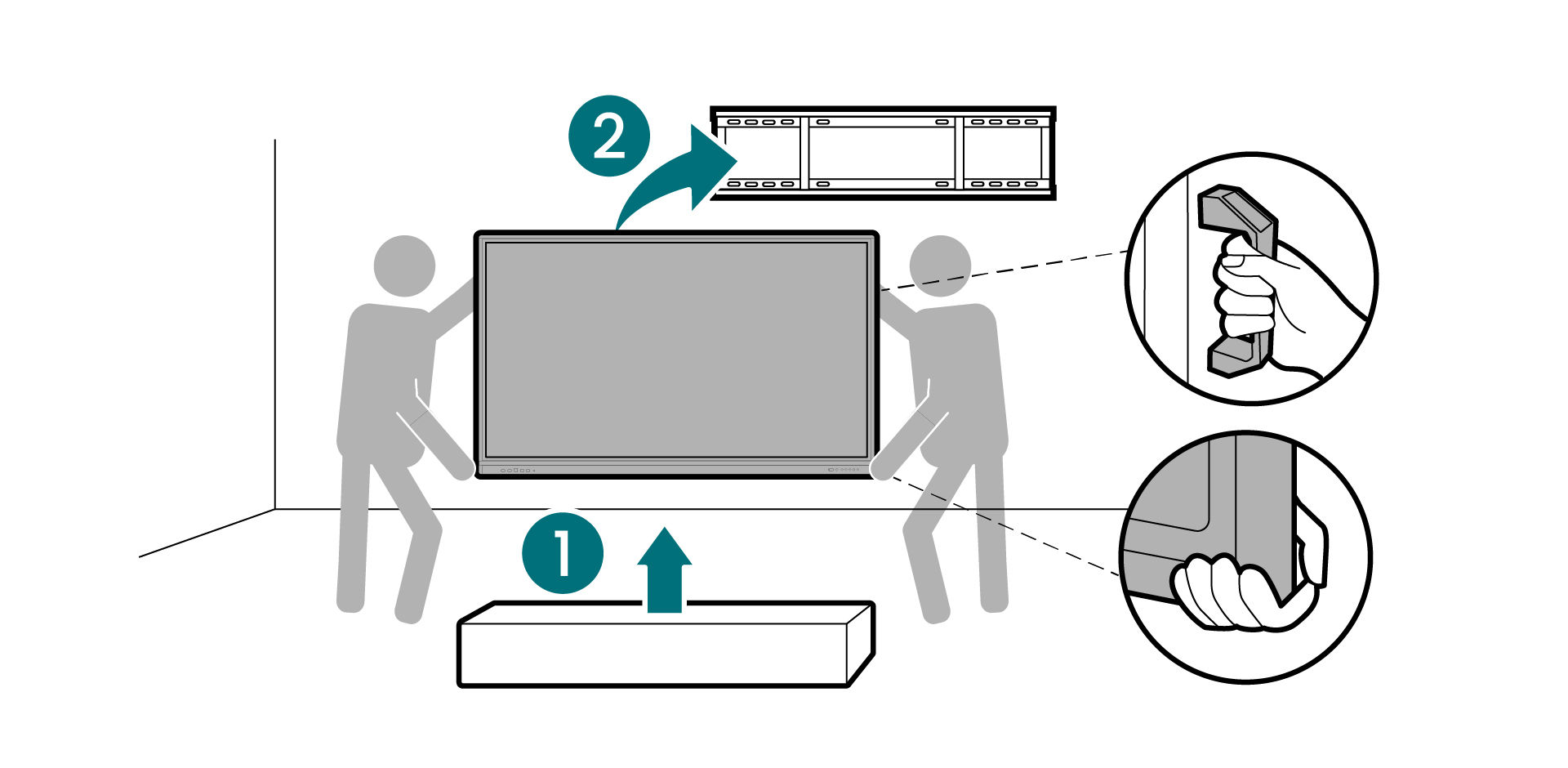 2

1