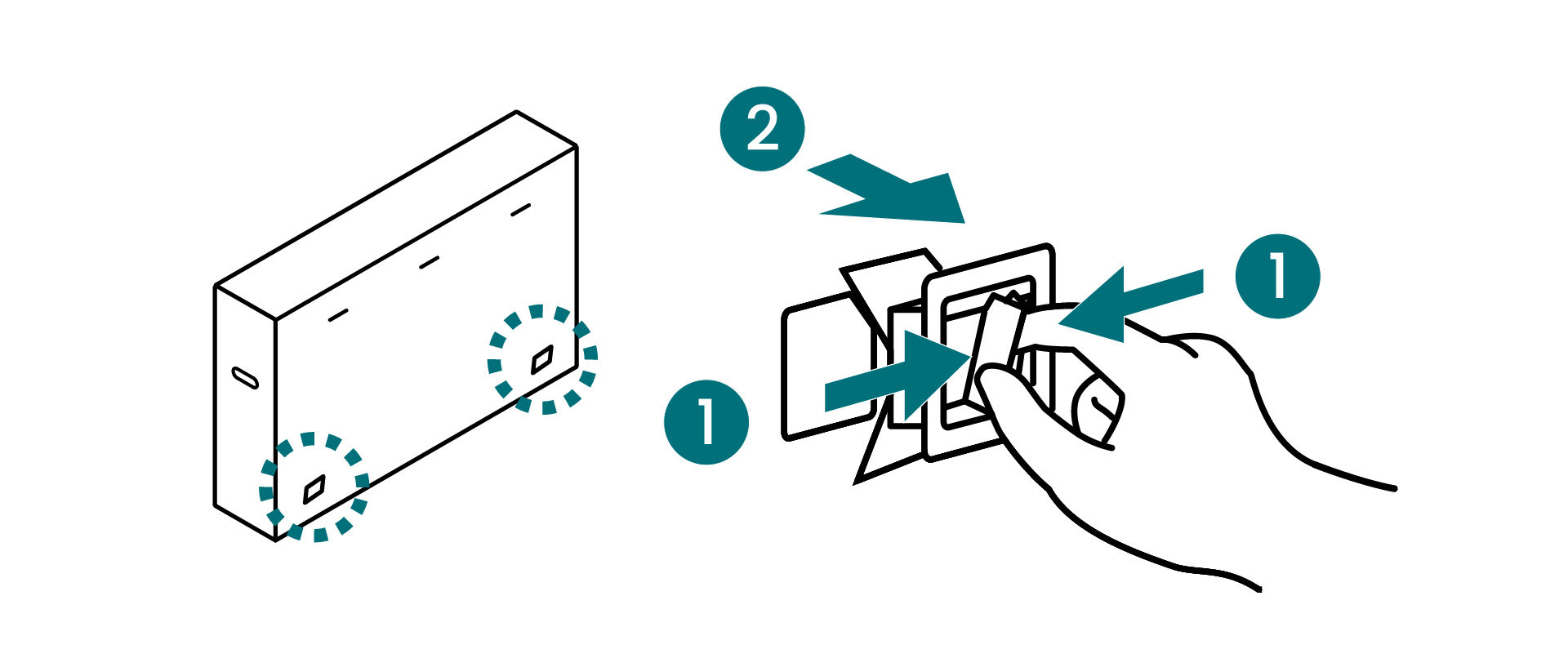 2

1

1