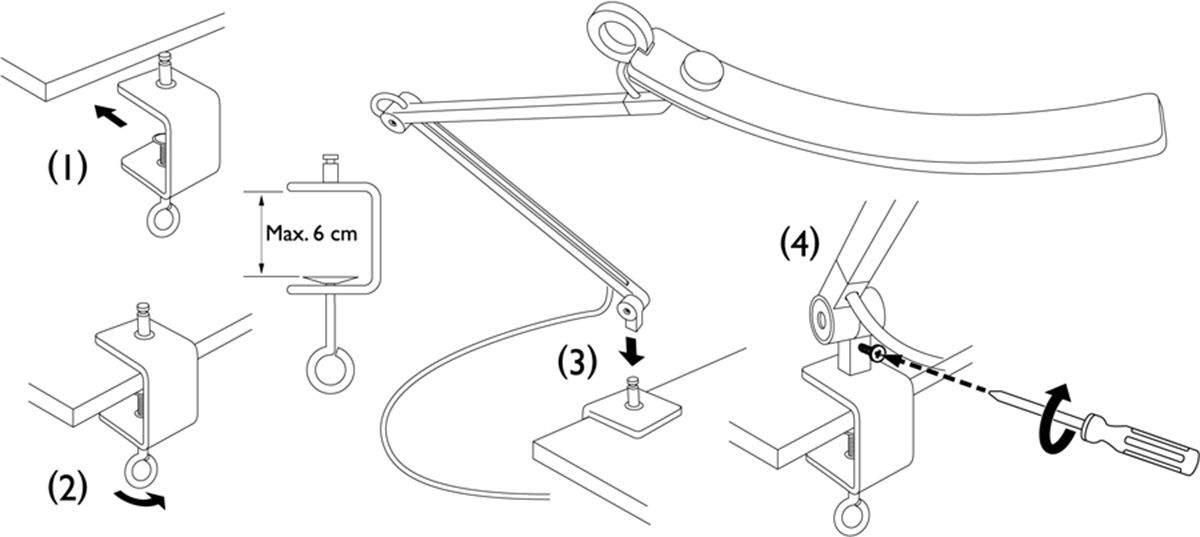 (1)

Max. 6 cm

(2)

(3)

(4)